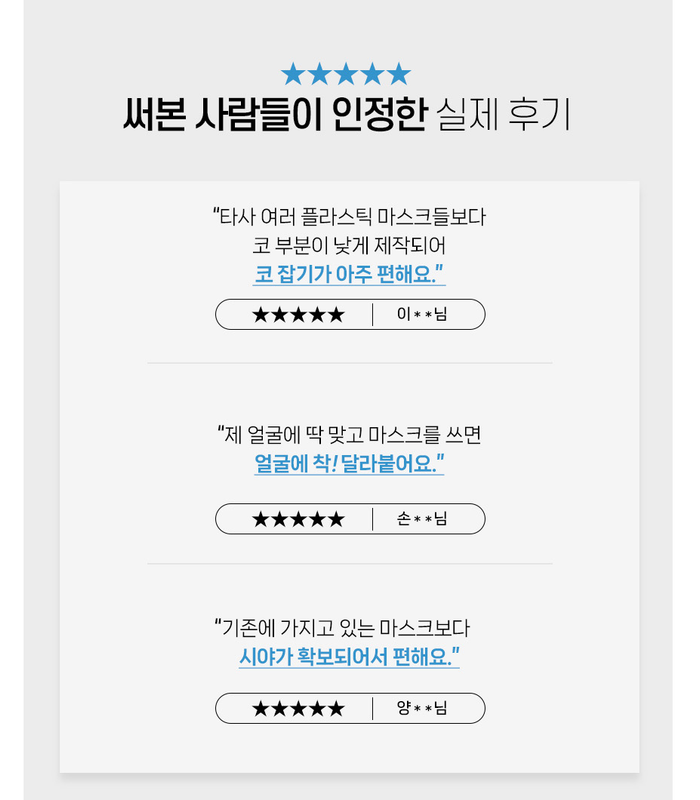 ★★★★★
써본 사람들이 인정한 실제 후기

"타사 여러 플라스틱 마스크들보다 코 부분이 낮게 제작되어 코 잡기가 아주 편해요."

★★★★★ | 이**님

"제 얼굴에 딱 맞고 마스크를 쓰면 얼굴에 착! 달라붙어요."

★★★★★ | 손**님

"기존에 가지고 있는 마스크보다 시야가 확보되어서 편해요."

★★★★★ | 양**님