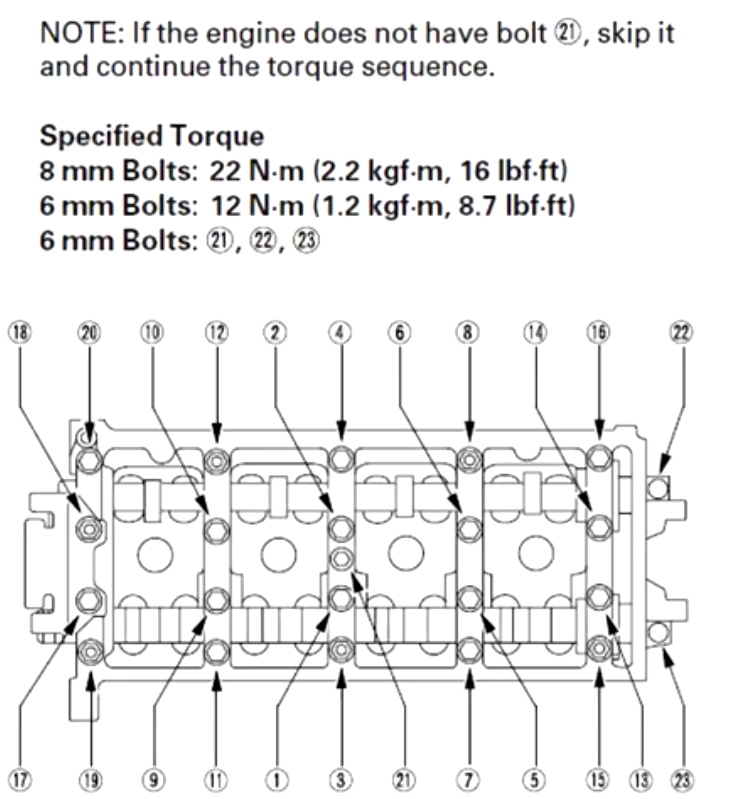 NOTE: If the engine does not have bolt ㉑, skip it and continue the torque sequence.

Specified Torque
8 mm Bolts: 22 N·m (2.2 kgf·m, 16 lbf·ft)
6 mm Bolts: 12 N·m (1.2 kgf·m, 8.7 lbf·ft)
6 mm Bolts: ㉑, ㉒, ㉓

⑱ ⑳ ⑩ ⑫ ② ④ ⑥ ⑧ ⑭ ⑯ ㉒

⑰ ⑲ ⑨ ⑪ ① ③ ㉑ ⑦ ⑤ ⑮ ⑬ ㉓