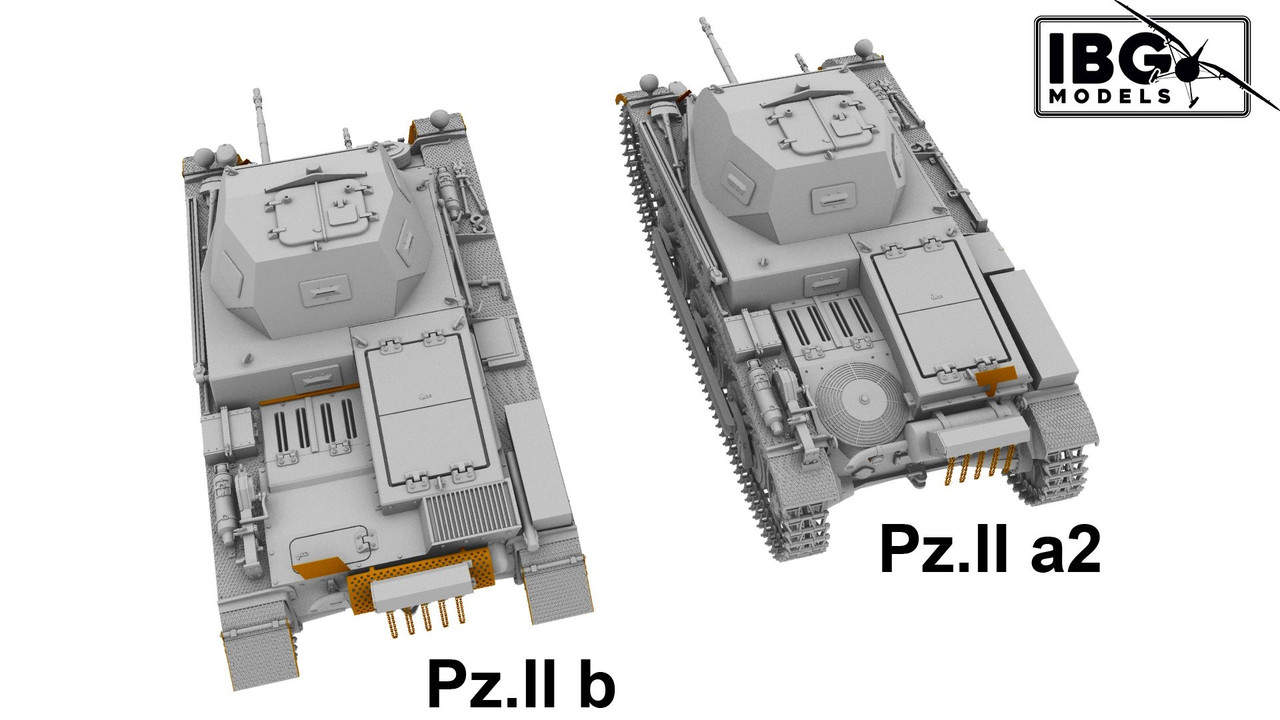 IBG MODELS

Pz.II a2

Pz.II b