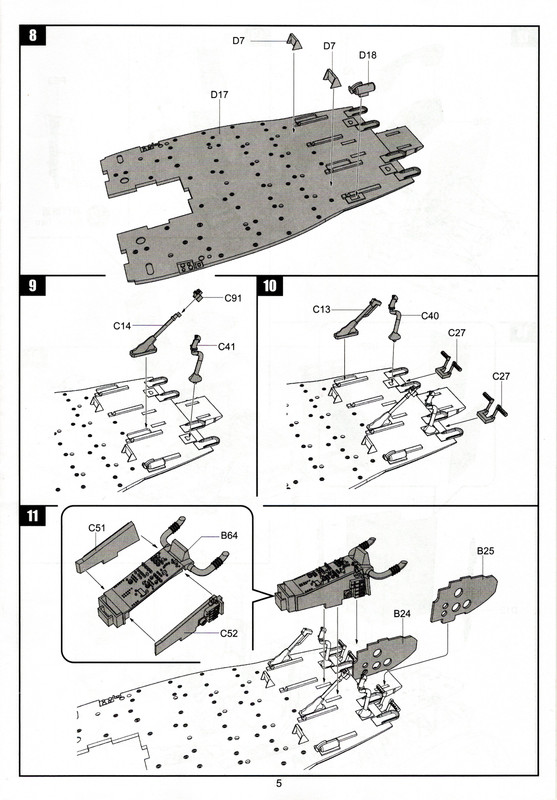 8

D7

D7

D18

D17

9

C91

C14

C41

10

C13

C40

C27

C27

11

C51

B64

C52

B25

B24

5