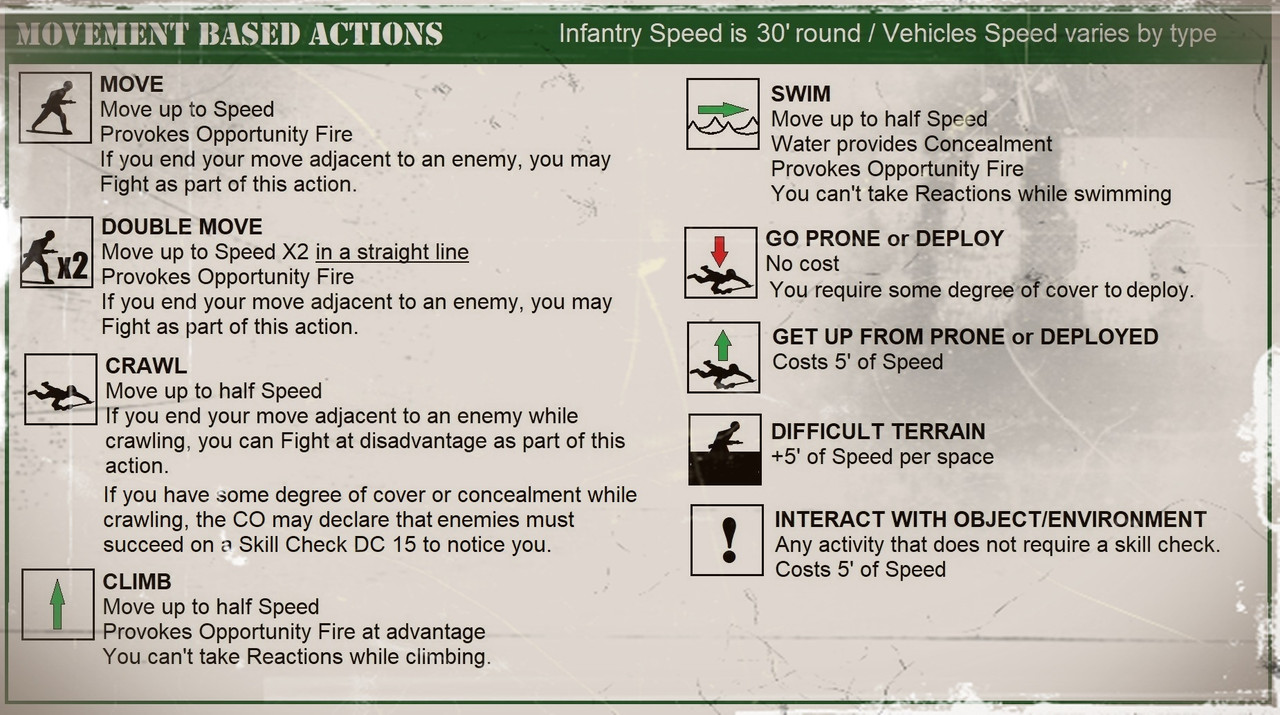 MOVEMENT BASED ACTIONS

Infantry Speed is 30' round / Vehicles Speed varies by type

MOVE
Move up to Speed
Provokes Opportunity Fire
If you end your move adjacent to an enemy, you may Fight as part of this action.

X2

DOUBLE MOVE
Move up to Speed X2 in a straight line
Provokes Opportunity Fire
If you end your move adjacent to an enemy, you may Fight as part of this action.

CRAWL
Move up to half Speed
If you end your move adjacent to an enemy while crawling, you can Fight at disadvantage as part of this action.
If you have some degree of cover or concealment while crawling, the CO may declare that enemies must succeed on a Skill Check DC 15 to notice you.

CLIMB
Move up to half Speed
Provokes Opportunity Fire at advantage
You can't take Reactions while climbing.

SWIM
Move up to half Speed
Water provides Concealment
Provokes Opportunity Fire
You can't take Reactions while swimming

GO PRONE or DEPLOY
No cost
You require some degree of cover to deploy.

GET UP FROM PRONE or DEPLOYED
Costs 5' of Speed

DIFFICULT TERRAIN
+5' of Speed per space

!

INTERACT WITH OBJECT/ENVIRONMENT
Any activity that does not require a skill check.
Costs 5' of Speed