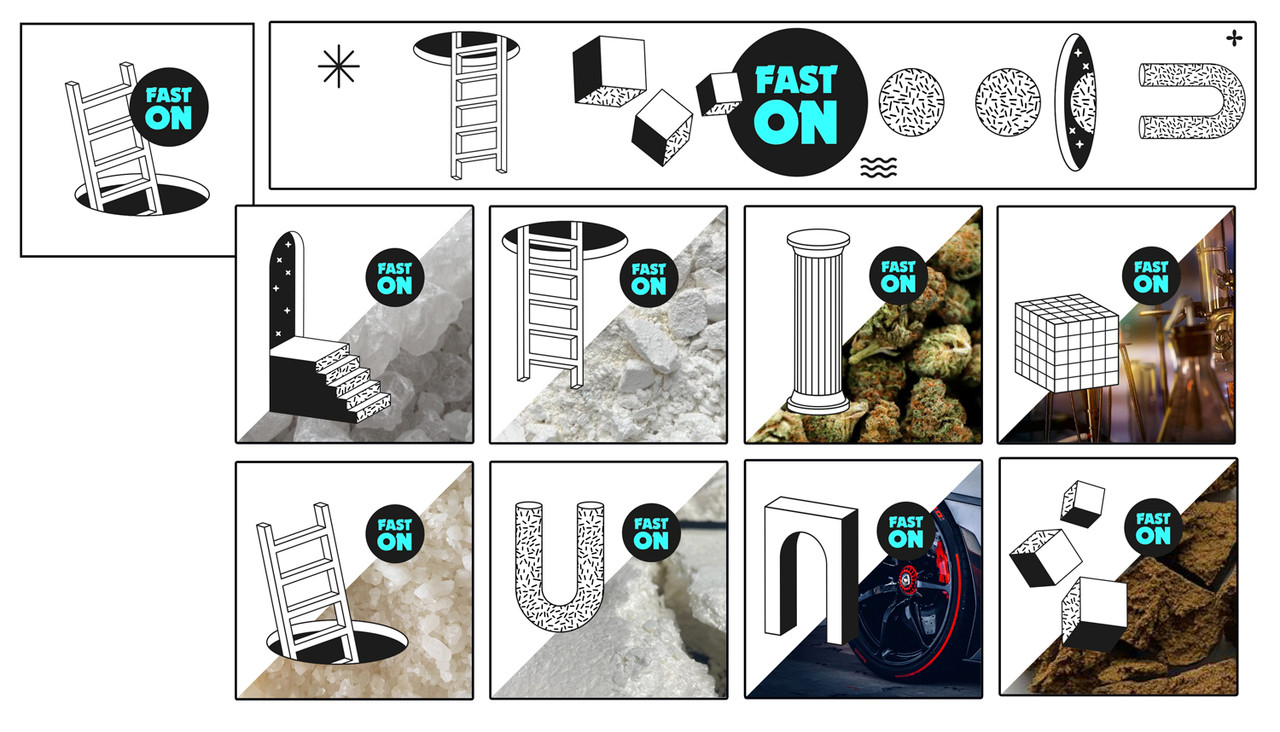 FAST ON

FAST ON

FAST ON

FAST ON

FAST ON

FAST ON

FAST ON

FAST ON

FAST ON

FAST ON