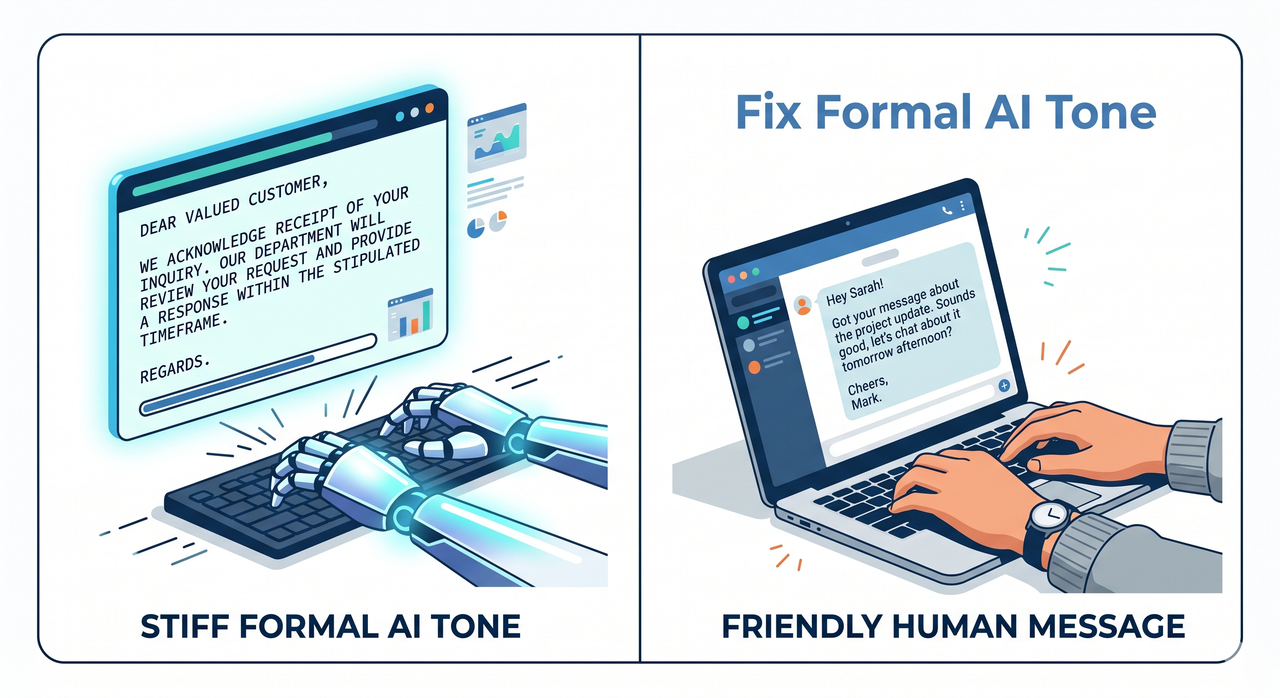 DEAR VALUED CUSTOMER,

WE ACKNOWLEDGE RECEIPT OF YOUR INQUIRY. OUR DEPARTMENT WILL REVIEW YOUR REQUEST AND PROVIDE A RESPONSE WITHIN THE STIPULATED TIMEFRAME.

REGARDS.

STIFF FORMAL AI TONE

Fix Formal AI Tone

Hey Sarah!

Got your message about the project update. Sounds good, let's chat about it tomorrow afternoon?

Cheers,
Mark.

FRIENDLY HUMAN MESSAGE