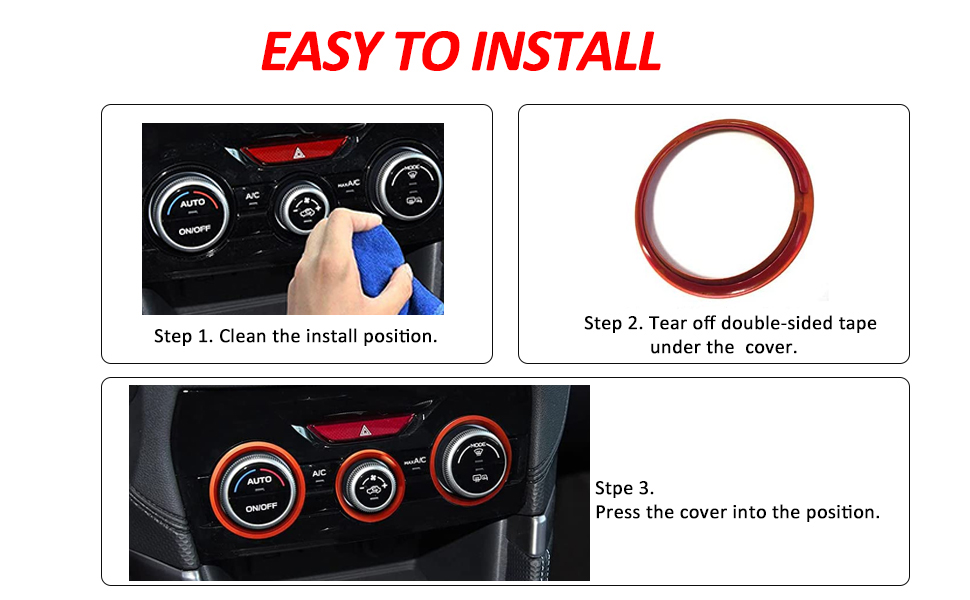 EASY TO INSTALL

AUTO
ON/OFF
A/C
MAX A/C
MODE

Step 1. Clean the install position.

Step 2. Tear off double-sided tape under the cover.

AUTO
ON/OFF
A/C
MAX A/C
MODE

Stpe 3.
Press the cover into the position.