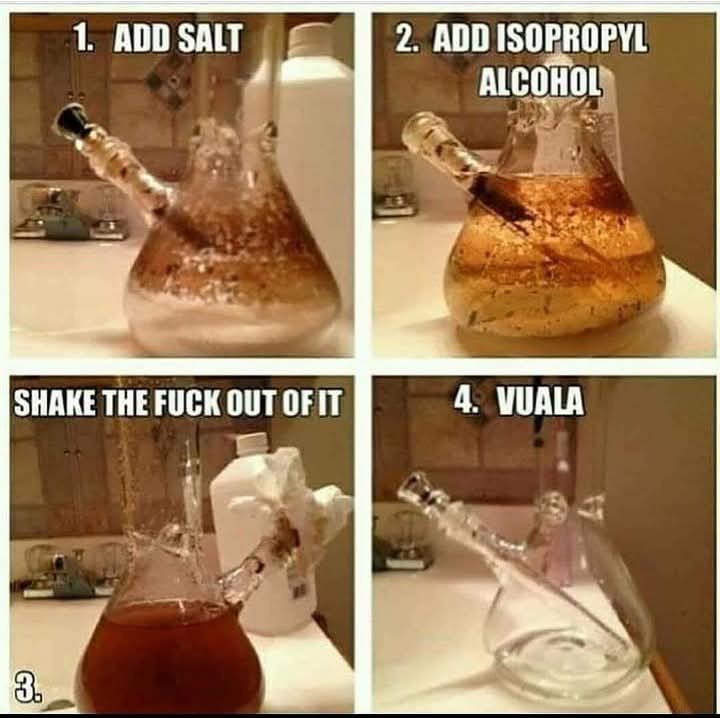 1. ADD SALT

2. ADD ISOPROPYL ALCOHOL

SHAKE THE FUCK OUT OF IT

3.

4. VUALA