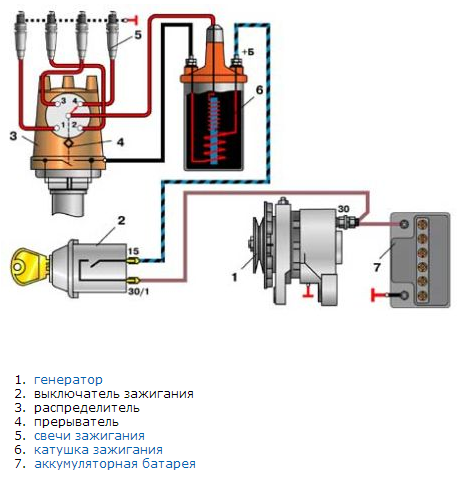 5
+Б
6
3
4
1
2
3
4
2
15
30/1
30
1
7

1. генератор
2. выключатель зажигания
3. распределитель
4. прерыватель
5. свечи зажигания
6. катушка зажигания
7. аккумуляторная батарея