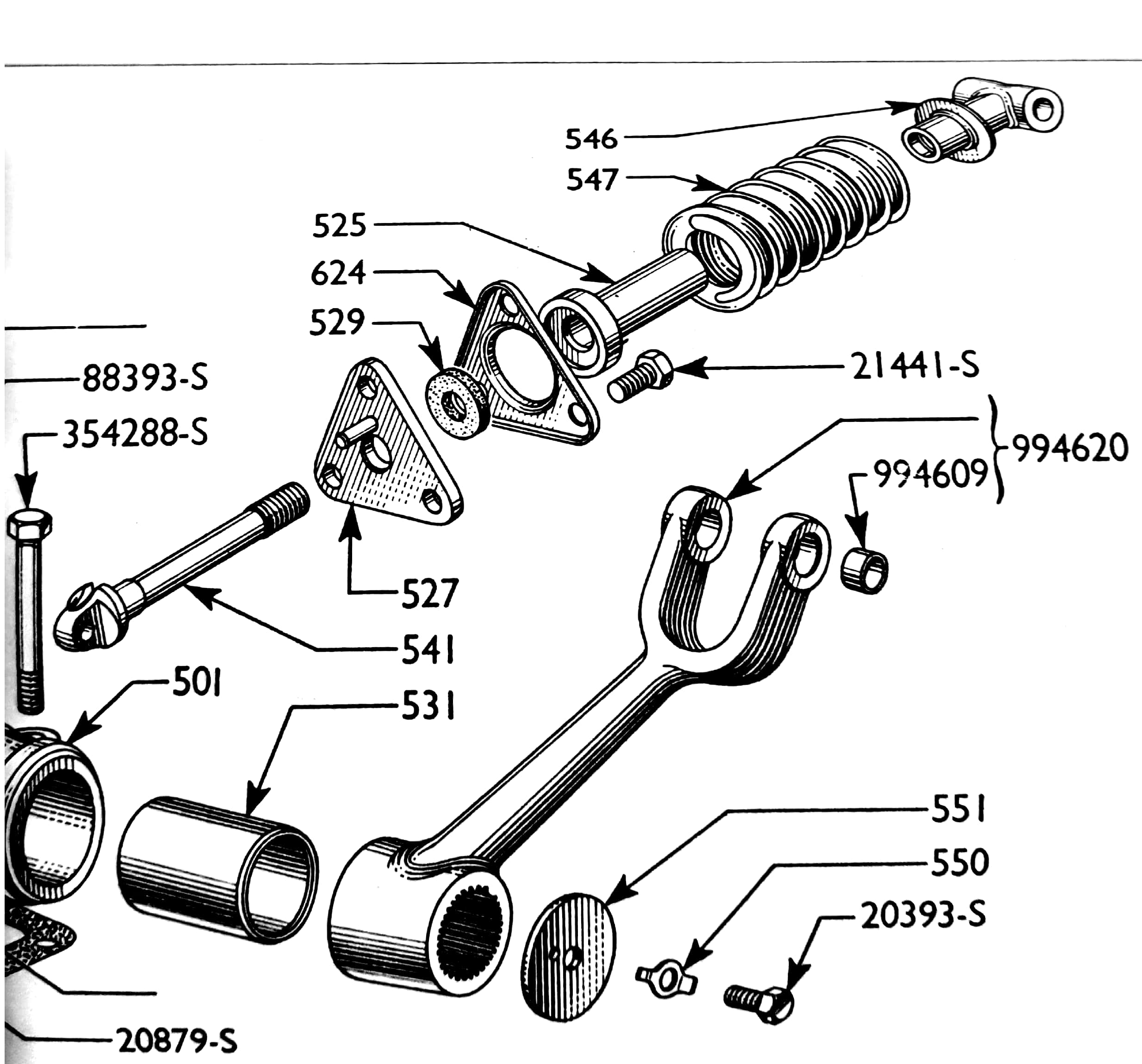 546
547
525
624
529
21441-S
88393-S
354288-S
994620
994609
527
541
501
531
551
550
20393-S
20879-S