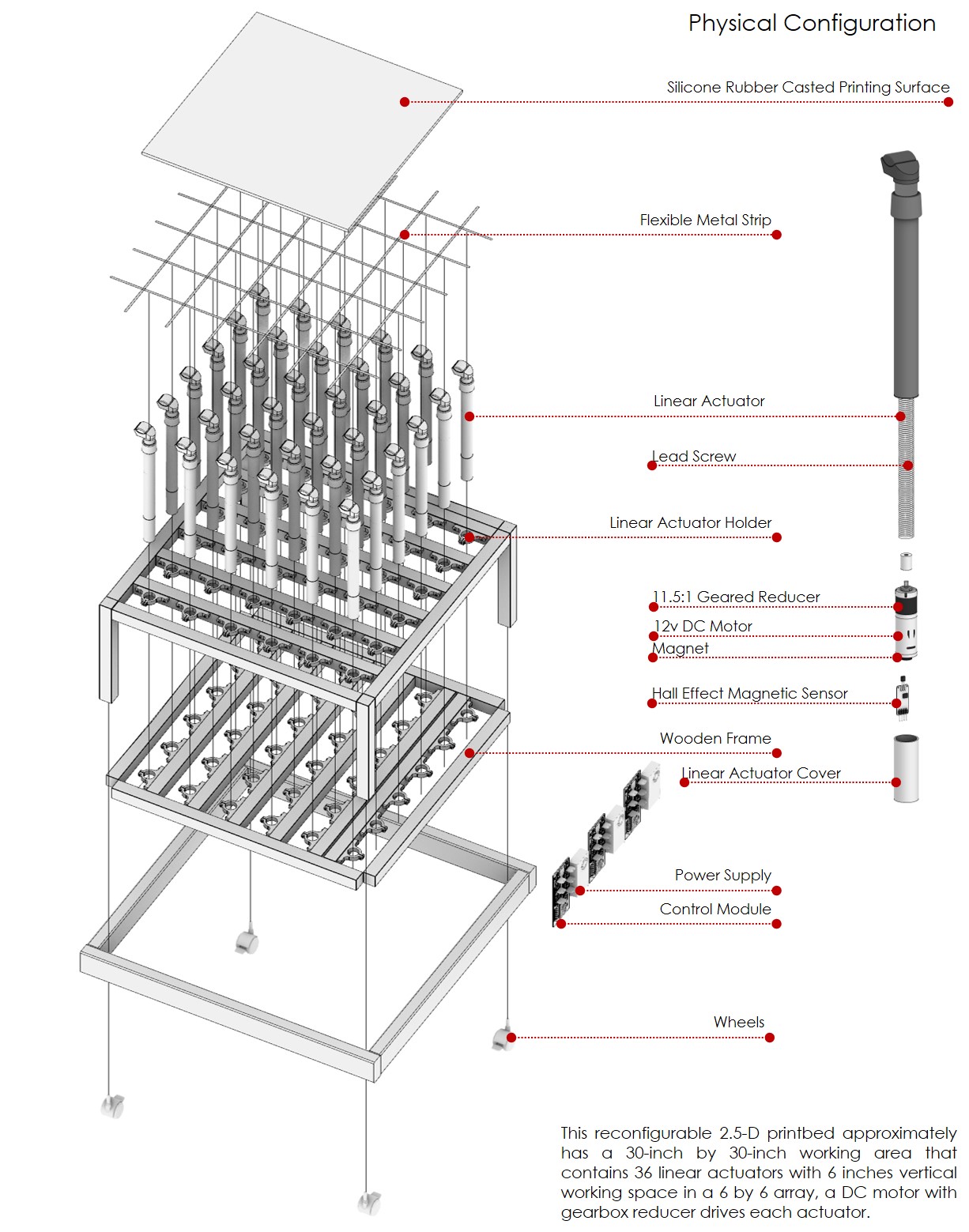 Physical Configuration

Silicone Rubber Casted Printing Surface

Flexible Metal Strip

Linear Actuator

Lead Screw

Linear Actuator Holder

11.5:1 Geared Reducer

12v DC Motor

Magnet

Hall Effect Magnetic Sensor

Wooden Frame

Linear Actuator Cover

Power Supply

Control Module

Wheels

This reconfigurable 2.5-D printbed approximately has a 30-inch by 30-inch working area that contains 36 linear actuators with 6 inches vertical working space in a 6 by 6 array, a DC motor with gearbox reducer drives each actuator.