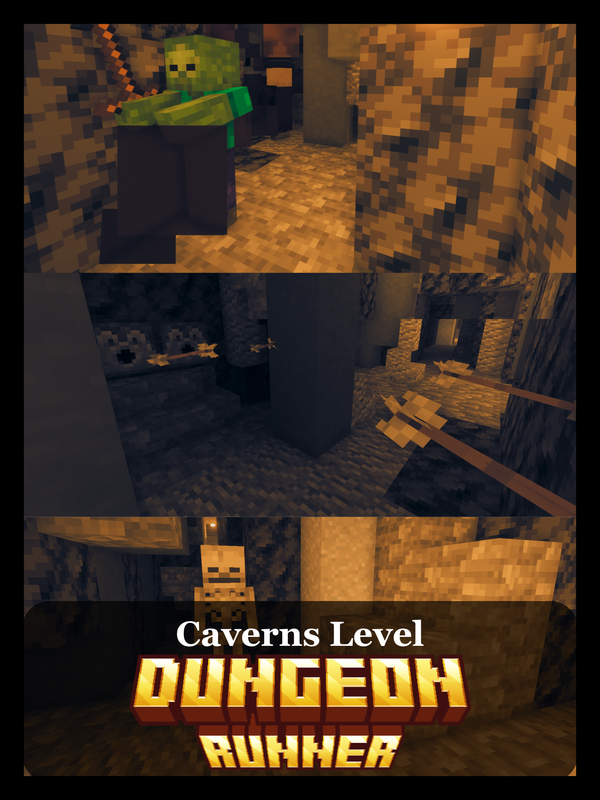 Caverns Level

DUNGEON
RUNNER