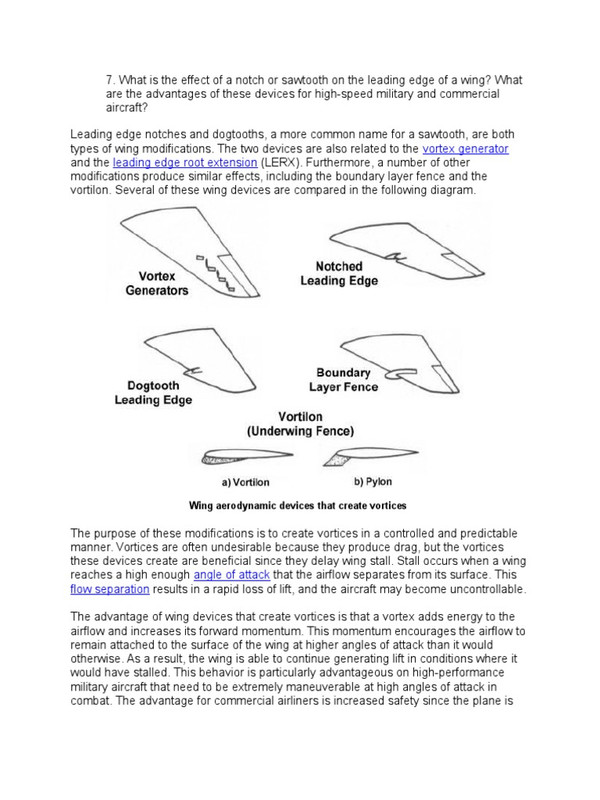 7. What is the effect of a notch or sawtooth on the leading edge of a wing? What are the advantages of these devices for high-speed military and commercial aircraft?

Leading edge notches and dogtooths, a more common name for a sawtooth, are both types of wing modifications. The two devices are also related to the vortex generator and the leading edge root extension (LERX). Furthermore, a number of other modifications produce similar effects, including the boundary layer fence and the vortilon. Several of these wing devices are compared in the following diagram.

Vortex Generators

Notched Leading Edge

Dogtooth Leading Edge

Boundary Layer Fence

Vortilon (Underwing Fence)

a) Vortilon

b) Pylon

Wing aerodynamic devices that create vortices

The purpose of these modifications is to create vortices in a controlled and predictable manner. Vortices are often undesirable because they produce drag, but the vortices these devices create are beneficial since they delay wing stall. Stall occurs when a wing reaches a high enough angle of attack that the airflow separates from its surface. This flow separation results in a rapid loss of lift, and the aircraft may become uncontrollable.

The advantage of wing devices that create vortices is that a vortex adds energy to the airflow and increases its forward momentum. This momentum encourages the airflow to remain attached to the surface of the wing at higher angles of attack than it would otherwise. As a result, the wing is able to continue generating lift in conditions where it would have stalled. This behavior is particularly advantageous on high-performance military aircraft that need to be extremely maneuverable at high angles of attack in combat. The advantage for commercial airliners is increased safety since the plane is