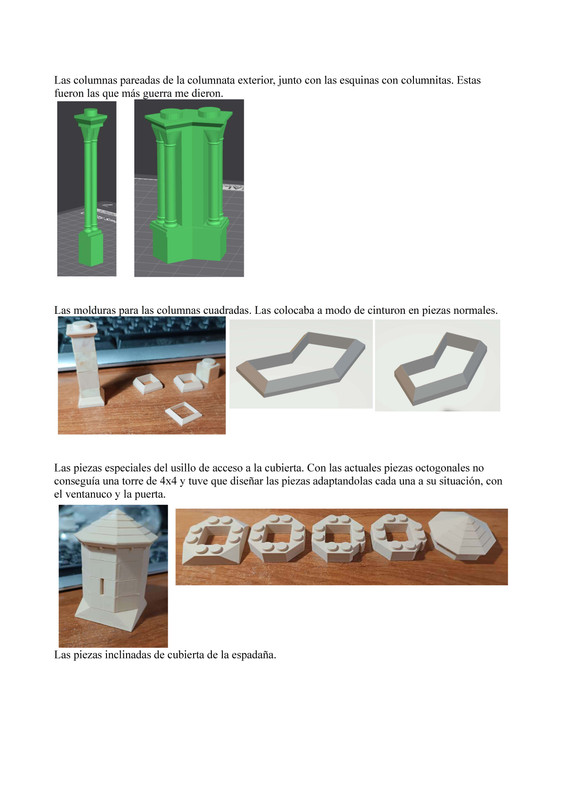 Las columnas pareadas de la columnata exterior, junto con las esquinas con columnitas. Estas fueron las que más guerra me dieron.

Las molduras para las columnas cuadradas. Las colocaba a modo de cinturon en piezas normales.

Las piezas especiales del usillo de acceso a la cubierta. Con las actuales piezas octogonales no conseguía una torre de 4x4 y tuve que diseñar las piezas adaptandolas cada una a su situación, con el ventanuco y la puerta.

Las piezas inclinadas de cubierta de la espadaña.