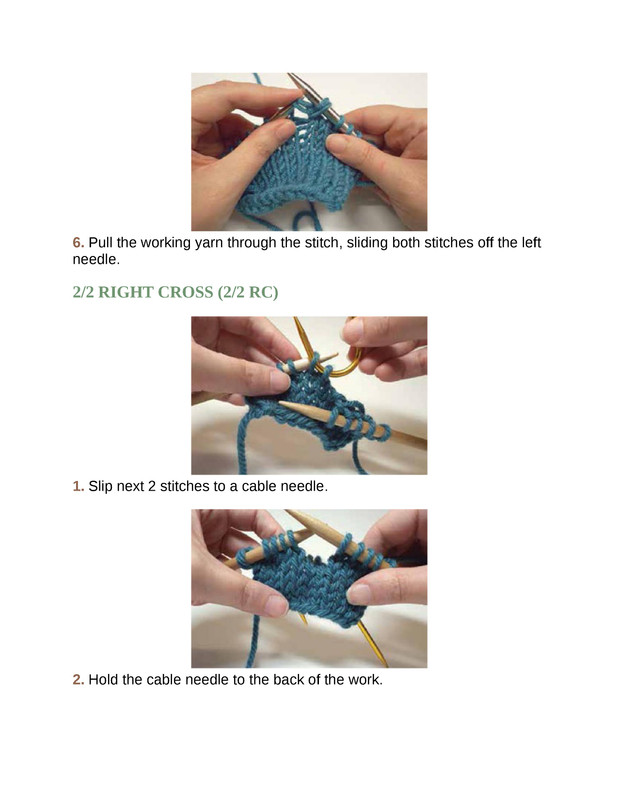 6. Pull the working yarn through the stitch, sliding both stitches off the left needle.

2/2 RIGHT CROSS (2/2 RC)

1. Slip next 2 stitches to a cable needle.

2. Hold the cable needle to the back of the work.