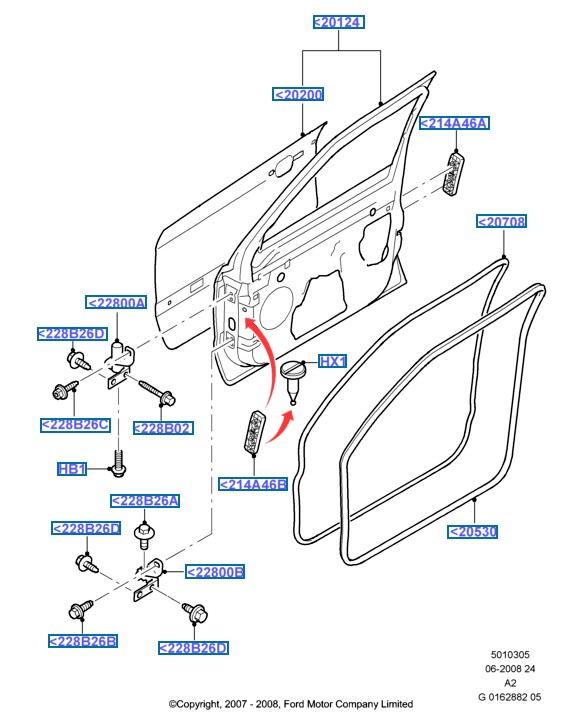 <20124

<20200

<214A46A

<20708

<22800A

<228B26D

HX1

<228B26C

<228B02

HB1

<214A46B

<228B26A

<228B26D

<20530

<22800B

<228B26B

<228B26D

5010305
06-2008 24
A2
G 0162882 05

©Copyright, 2007 - 2008, Ford Motor Company Limited