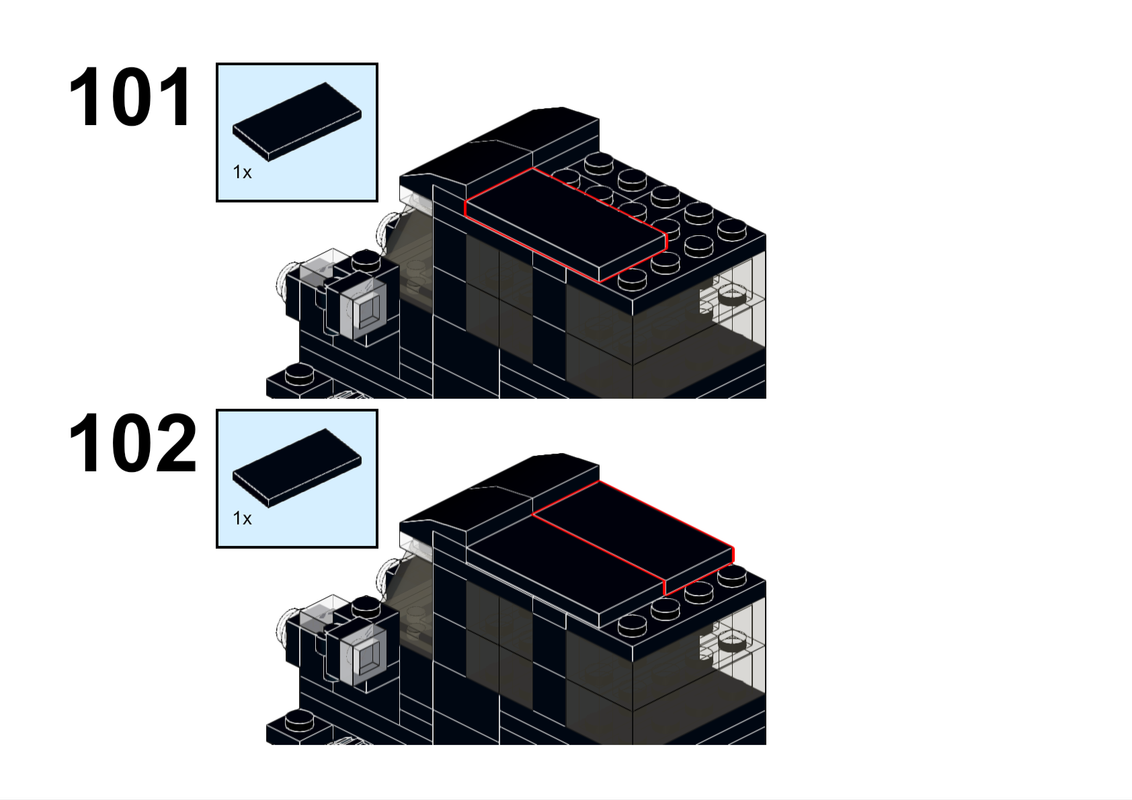 101

1x

102

1x