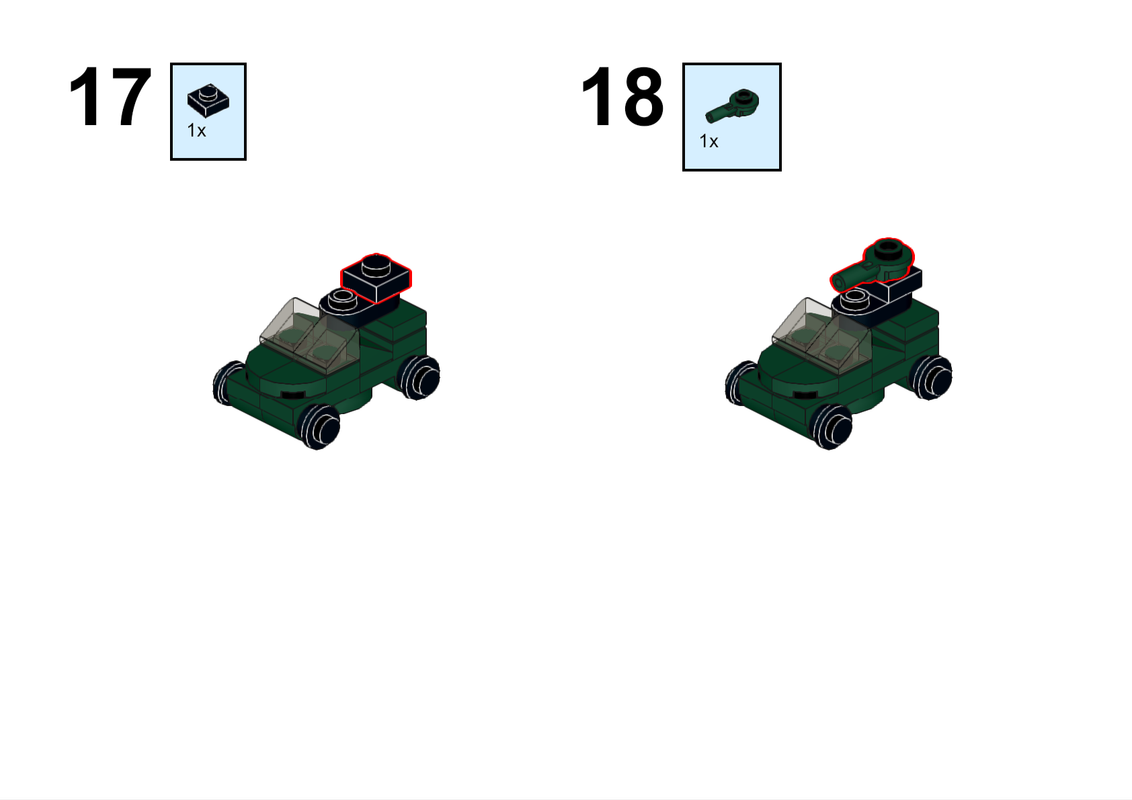 17

1x

18

1x