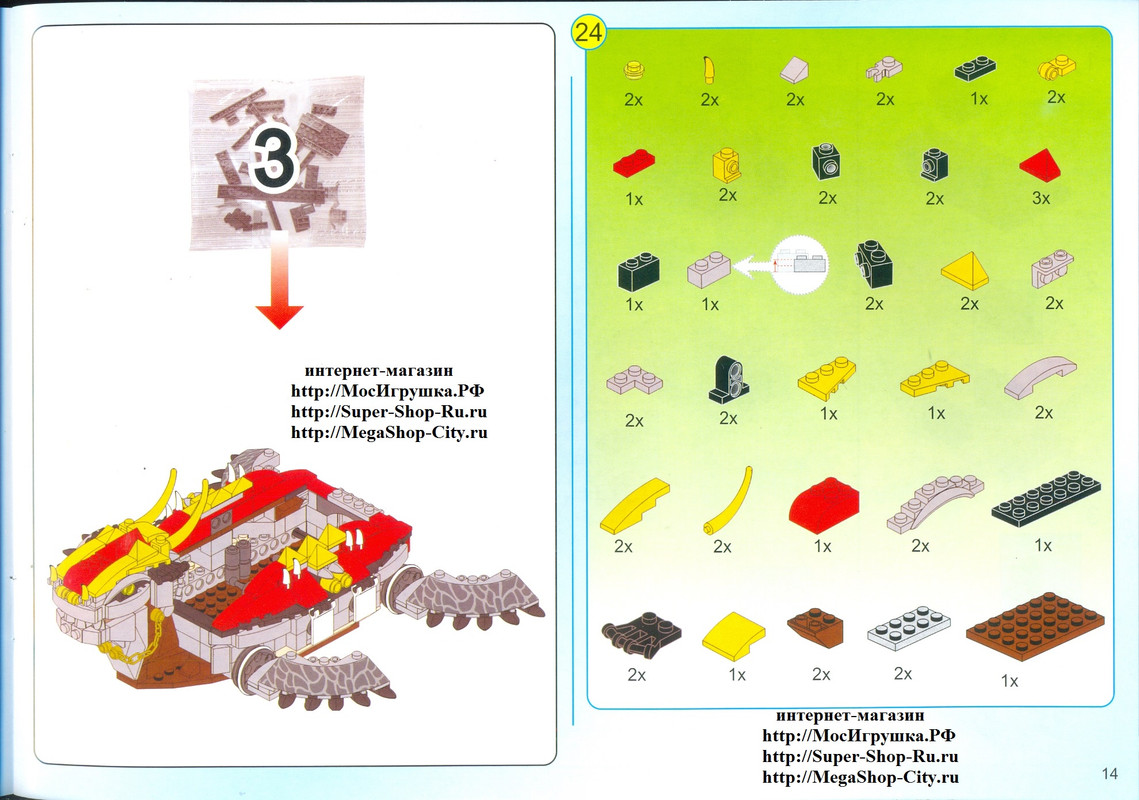 3

интернет-магазин
http://МосИгрушка.РФ
http://Super-Shop-Ru.ru
http://MegaShop-City.ru

24

2x 2x 2x 2x 1x 2x

1x 2x 2x 2x 3x

1x 1x 2x 2x 2x

2x 2x 1x 1x 2x

2x 2x 1x 2x 1x

2x 1x 2x 2x 1x

интернет-магазин
http://МосИгрушка.РФ
http://Super-Shop-Ru.ru
http://MegaShop-City.ru

14