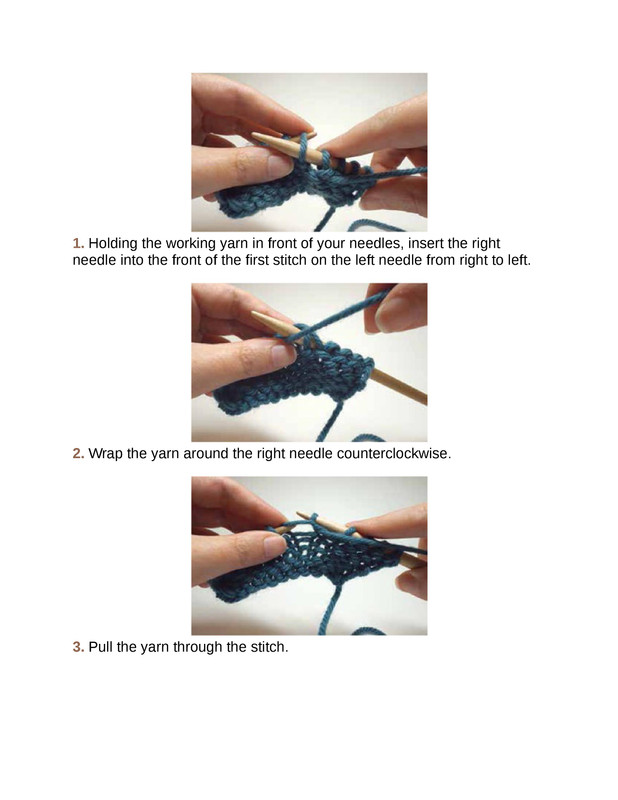 1. Holding the working yarn in front of your needles, insert the right needle into the front of the first stitch on the left needle from right to left.

2. Wrap the yarn around the right needle counterclockwise.

3. Pull the yarn through the stitch.