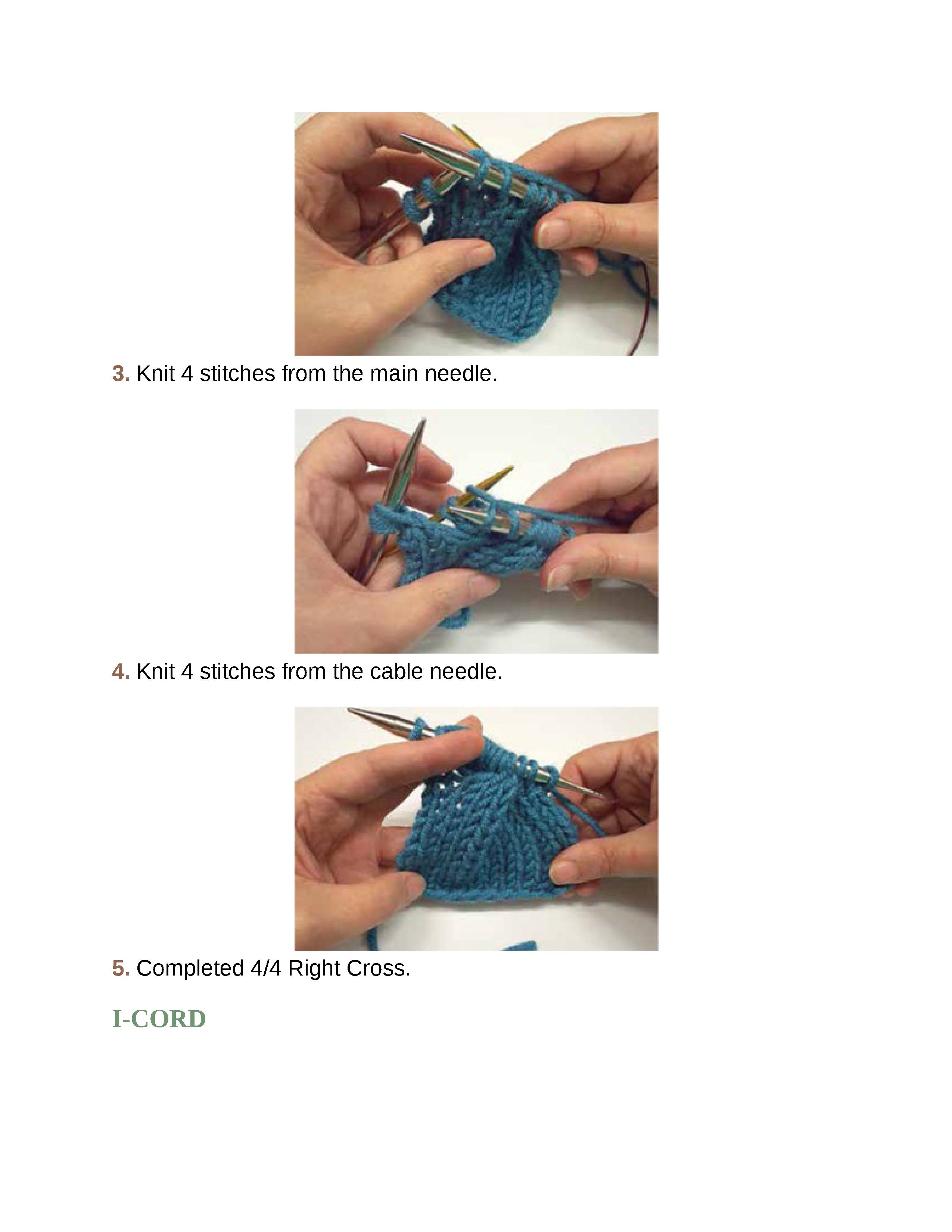 3. Knit 4 stitches from the main needle.

4. Knit 4 stitches from the cable needle.

5. Completed 4/4 Right Cross.

I-CORD