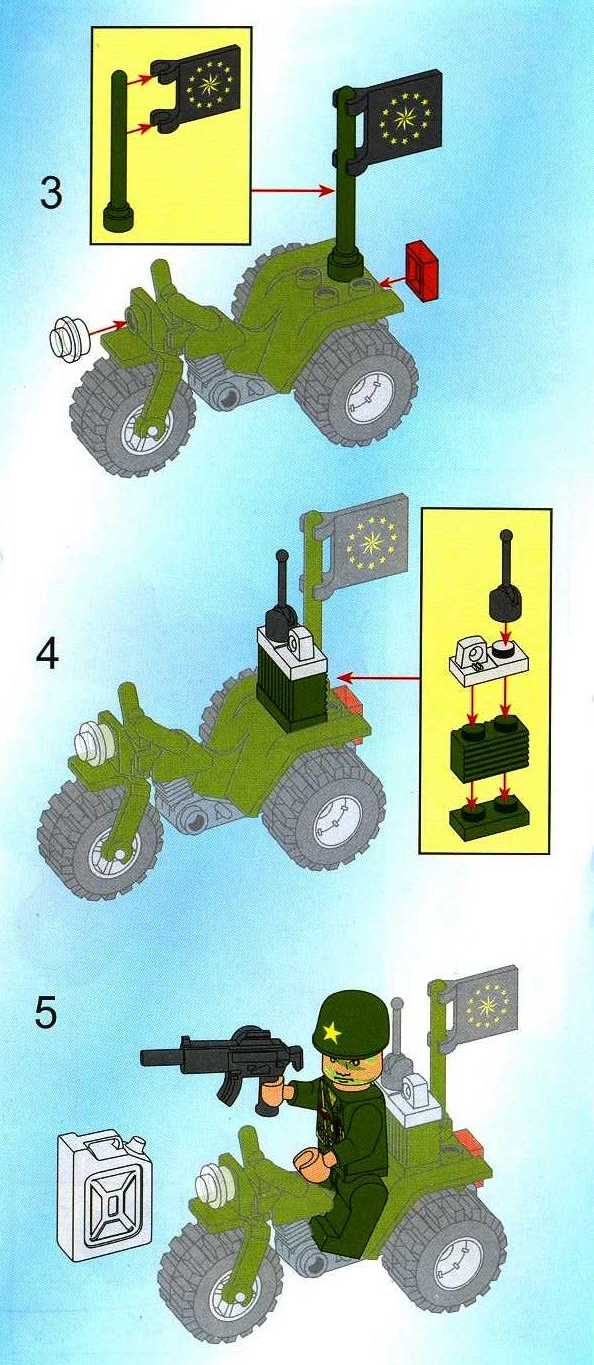 3

4

5