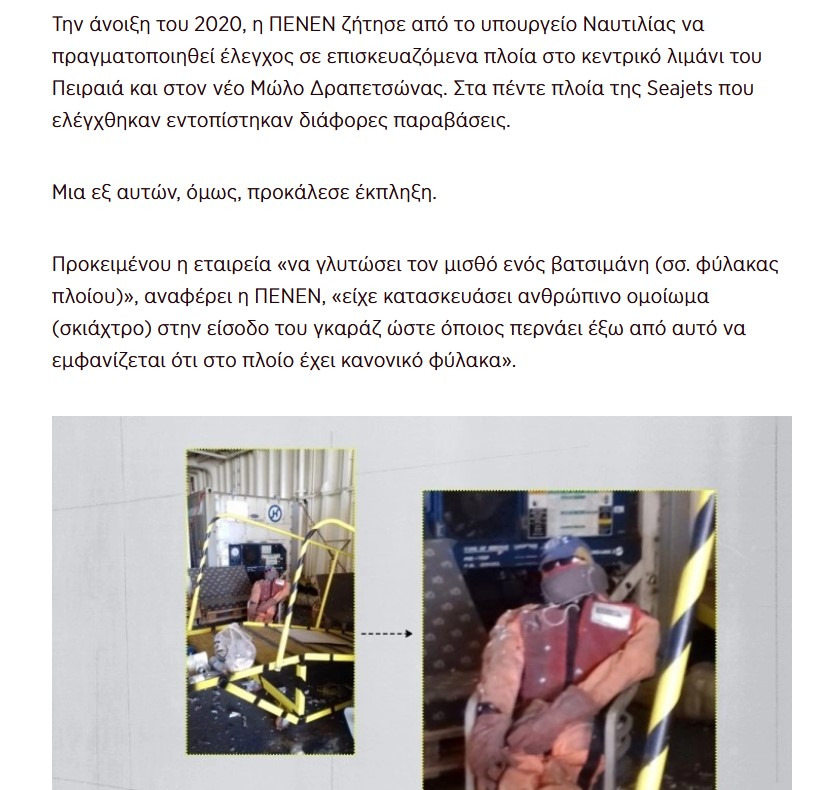 Την άνοιξη του 2020, η ΠΕΝΕΝ ζήτησε από το υπουργείο Ναυτιλίας να πραγματοποιηθεί έλεγχος σε επισκευαζόμενα πλοία στο κεντρικό λιμάνι του Πειραιά και στον νέο Μώλο Δραπετσώνας. Στα πέντε πλοία της Seajets που ελέγχθηκαν εντοπίστηκαν διάφορες παραβάσεις.

Μια εξ αυτών, όμως, προκάλεσε έκπληξη.

Προκειμένου η εταιρεία «να γλυτώσει τον μισθό ενός βατσιμάνη (σσ. φύλακας πλοίου)», αναφέρει η ΠΕΝΕΝ, «είχε κατασκευάσει ανθρώπινο ομοίωμα (σκιάχτρο) στην είσοδο του γκαράζ ώστε όποιος περνάει έξω από αυτό να εμφανίζεται ότι στο πλοίο έχει κανονικό φύλακα».