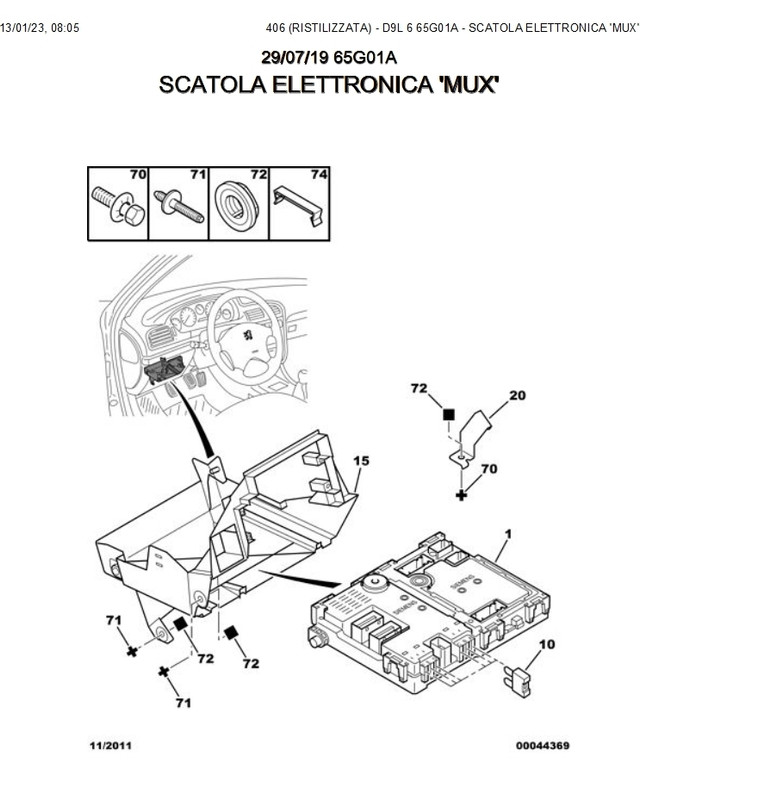 13/01/23, 08:05

406 (RISTILIZZATA) - D9L 6 65G01A - SCATOLA ELETTRONICA 'MUX'

29/07/19 65G01A
SCATOLA ELETTRONICA 'MUX'

70 71 72 74

72
20
70
15
1
SIEMENS
SIEMENS
71
72
72
71
10

11/2011

00044369