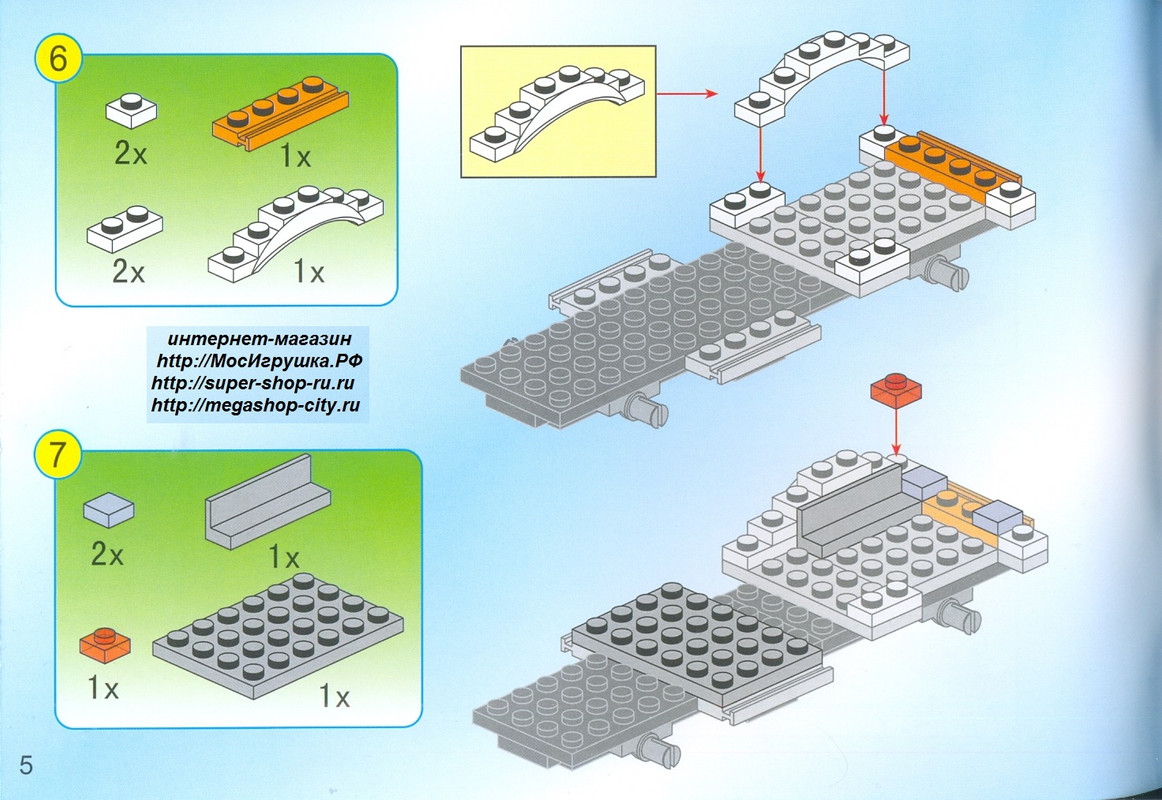 6

2x

1x

2x

1x

интернет-магазин
http://МосИгрушка.РФ
http://super-shop-ru.ru
http://megashop-city.ru

7

2x

1x

1x

1x

5