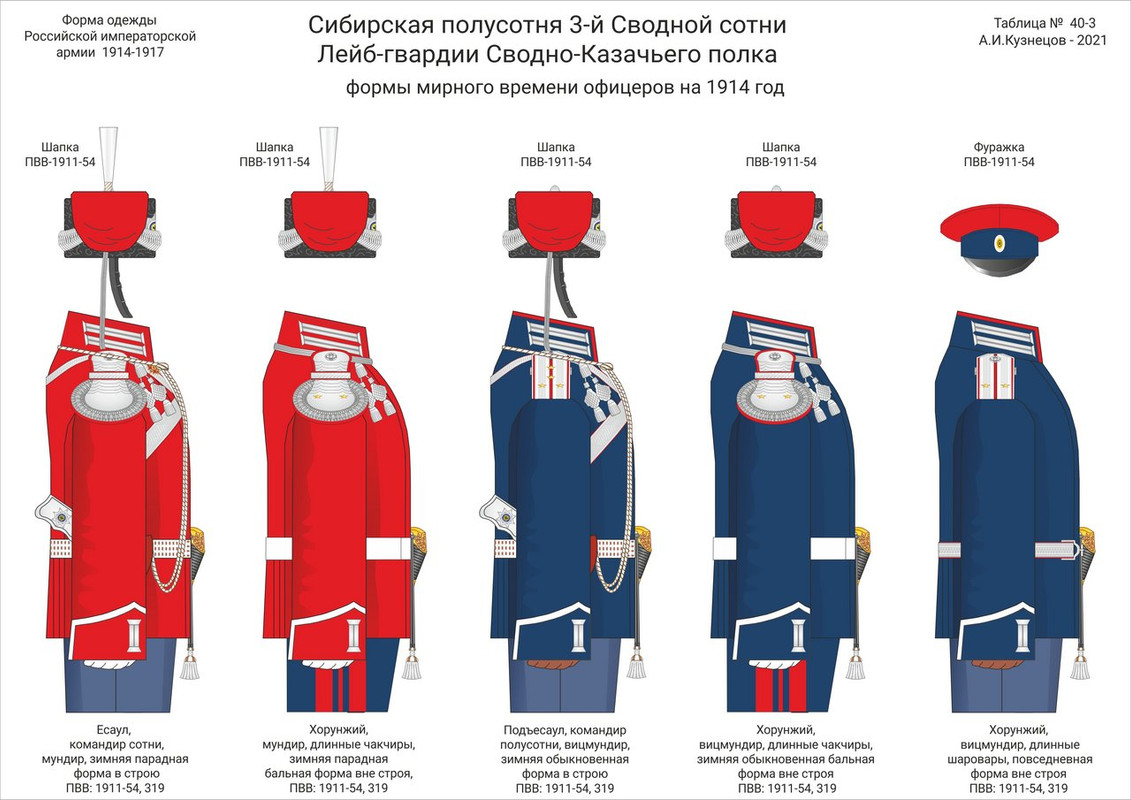 Форма одежды
Российской императорской
армии 1914-1917

Сибирская полусотня 3-й Сводной сотни
Лейб-гвардии Сводно-Казачьего полка

формы мирного времени офицеров на 1914 год

Таблица № 40-3
А.И.Кузнецов - 2021

Шапка
ПВВ-1911-54

Шапка
ПВВ-1911-54

Шапка
ПВВ-1911-54

Шапка
ПВВ-1911-54

Фуражка
ПВВ-1911-54

Есаул,
командир сотни,
мундир, зимняя парадная
форма в строю
ПВВ: 1911-54, 319

Хорунжий,
мундир, длинные чакчиры,
зимняя парадная
бальная форма вне строя,
ПВВ: 1911-54, 319

Подъесаул, командир
полусотни, вицмундир,
зимняя обыкновенная
форма в строю
ПВВ: 1911-54, 319

Хорунжий,
вицмундир, длинные чакчиры,
зимняя обыкновенная бальная
форма вне строя
ПВВ: 1911-54, 319

Хорунжий,
вицмундир, длинные
шаровары, повседневная
форма вне строя
ПВВ: 1911-54, 319