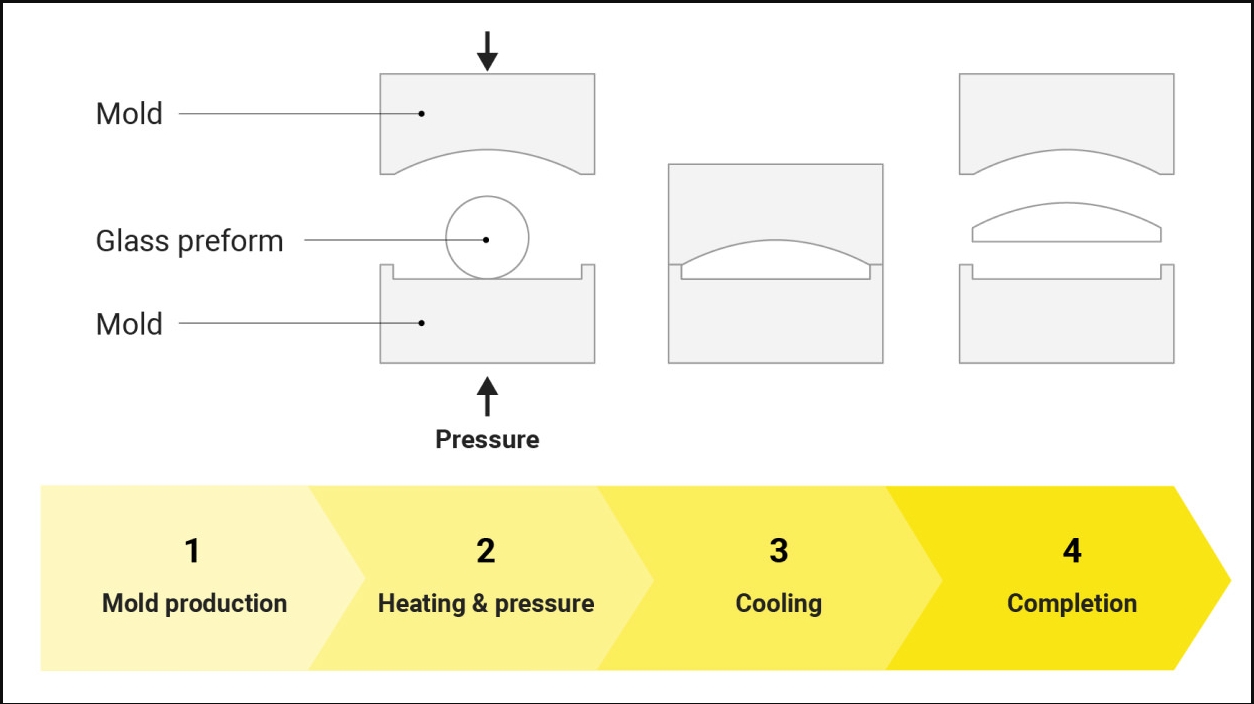 Mold

Glass preform

Mold

Pressure

1
Mold production

2
Heating & pressure

3
Cooling

4
Completion