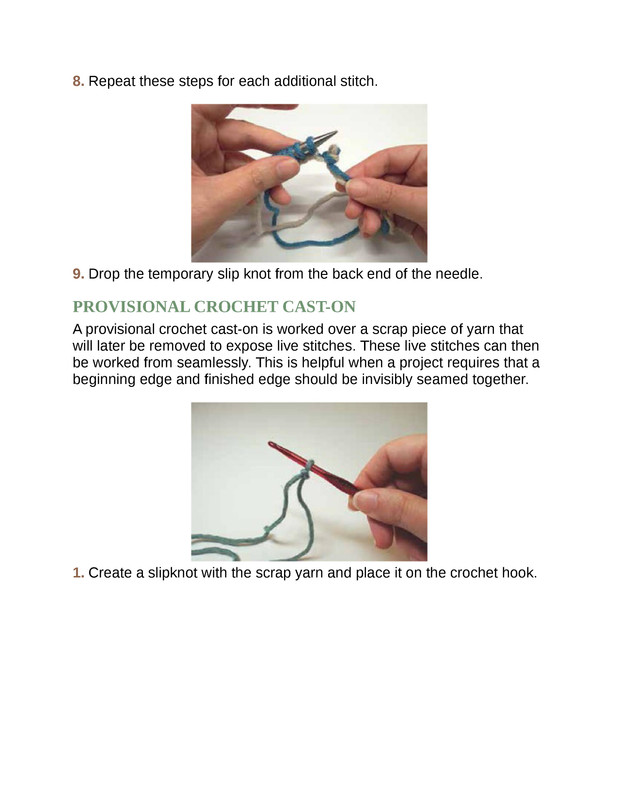 8. Repeat these steps for each additional stitch.

9. Drop the temporary slip knot from the back end of the needle.

PROVISIONAL CROCHET CAST-ON

A provisional crochet cast-on is worked over a scrap piece of yarn that will later be removed to expose live stitches. These live stitches can then be worked from seamlessly. This is helpful when a project requires that a beginning edge and finished edge should be invisibly seamed together.

1. Create a slipknot with the scrap yarn and place it on the crochet hook.