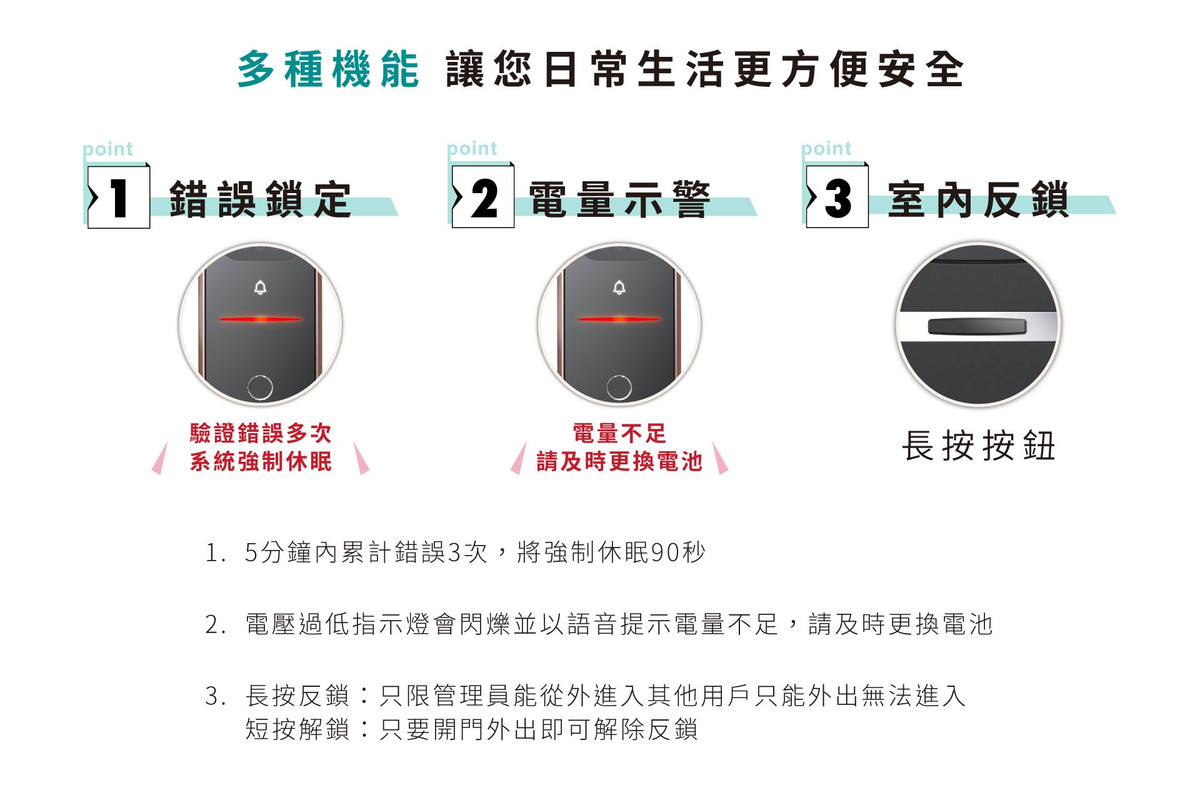 多種機能 讓您日常生活更方便安全

point
1 錯誤鎖定

驗證錯誤多次
系統強制休眠

point
2 電量示警

電量不足
請及時更換電池

point
3 室內反鎖

長按按鈕

1. 5分鐘內累計錯誤3次，將強制休眠90秒

2. 電壓過低指示燈會閃爍並以語音提示電量不足，請及時更換電池

3. 長按反鎖：只限管理員能從外進入其他用戶只能外出無法進入
短按解鎖：只要開門外出即可解除反鎖