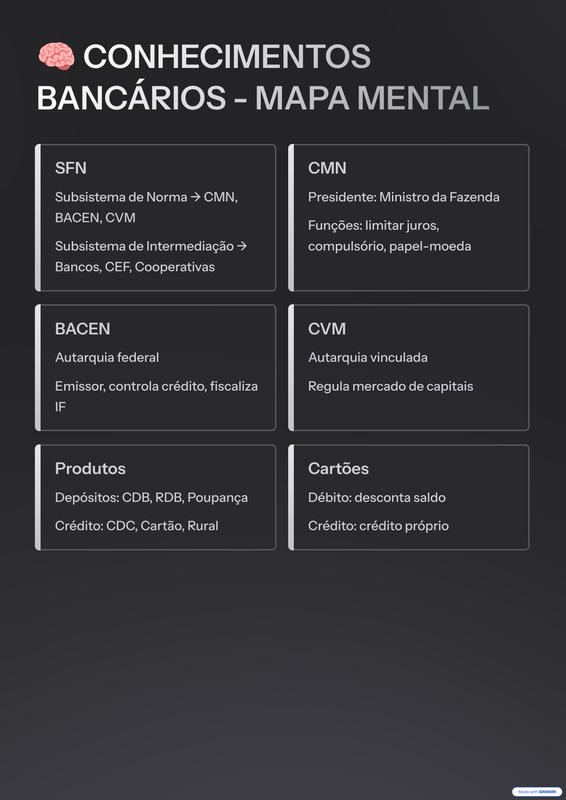 🧠 CONHECIMENTOS BANCÁRIOS - MAPA MENTAL

SFN

Subsistema de Norma → CMN, BACEN, CVM

Subsistema de Intermediação → Bancos, CEF, Cooperativas

CMN

Presidente: Ministro da Fazenda

Funções: limitar juros, compulsório, papel-moeda

BACEN

Autarquia federal

Emissor, controla crédito, fiscaliza IF

CVM

Autarquia vinculada

Regula mercado de capitais

Produtos

Depósitos: CDB, RDB, Poupança

Crédito: CDC, Cartão, Rural

Cartões

Débito: desconta saldo

Crédito: crédito próprio

Made with GAMMA