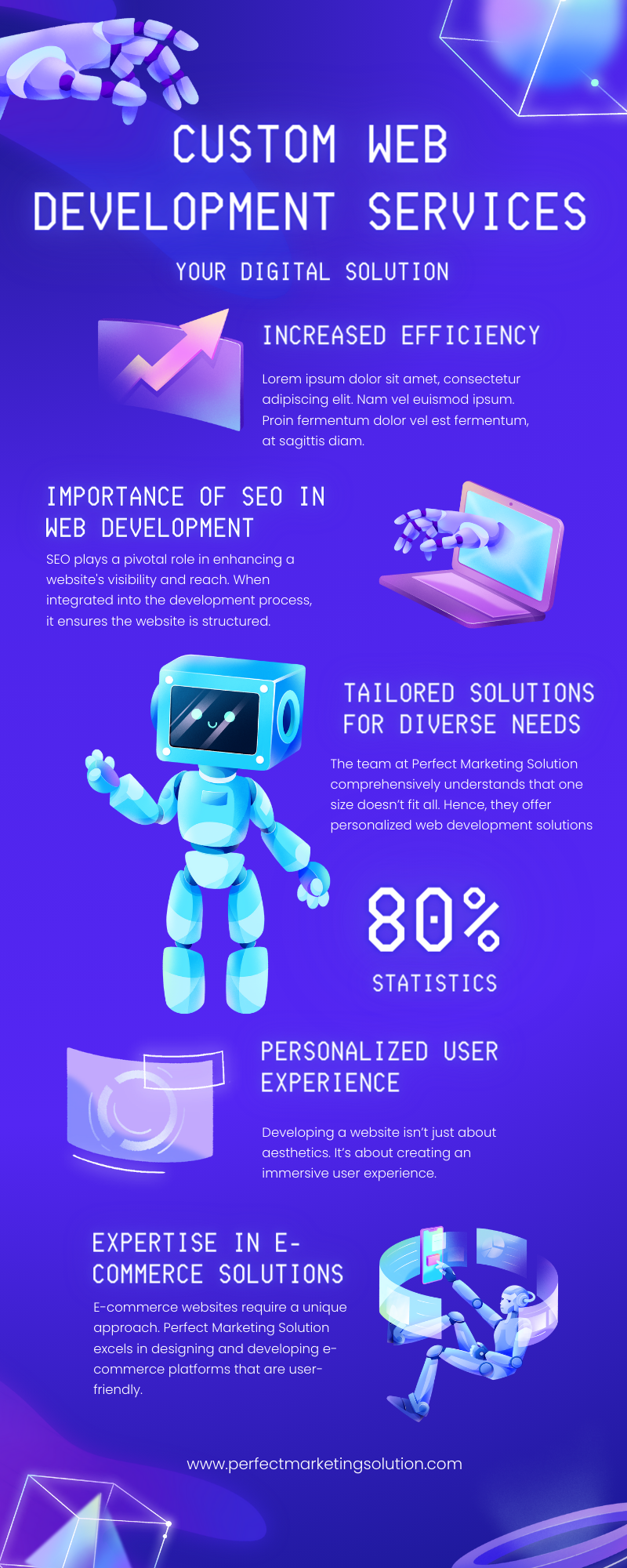 CUSTOM WEB DEVELOPMENT SERVICES

YOUR DIGITAL SOLUTION

INCREASED EFFICIENCY

Lorem ipsum dolor sit amet, consectetur adipiscing elit. Nam vel euismod ipsum. Proin fermentum dolor vel est fermentum, at sagittis diam.

IMPORTANCE OF SEO IN WEB DEVELOPMENT

SEO plays a pivotal role in enhancing a website's visibility and reach. When integrated into the development process, it ensures the website is structured.

TAILORED SOLUTIONS FOR DIVERSE NEEDS

The team at Perfect Marketing Solution comprehensively understands that one size doesn't fit all. Hence, they offer personalized web development solutions

80%

STATISTICS

PERSONALIZED USER EXPERIENCE

Developing a website isn't just about aesthetics. It's about creating an immersive user experience.

EXPERTISE IN E-COMMERCE SOLUTIONS

E-commerce websites require a unique approach. Perfect Marketing Solution excels in designing and developing e-commerce platforms that are user-friendly.

www.perfectmarketingsolution.com