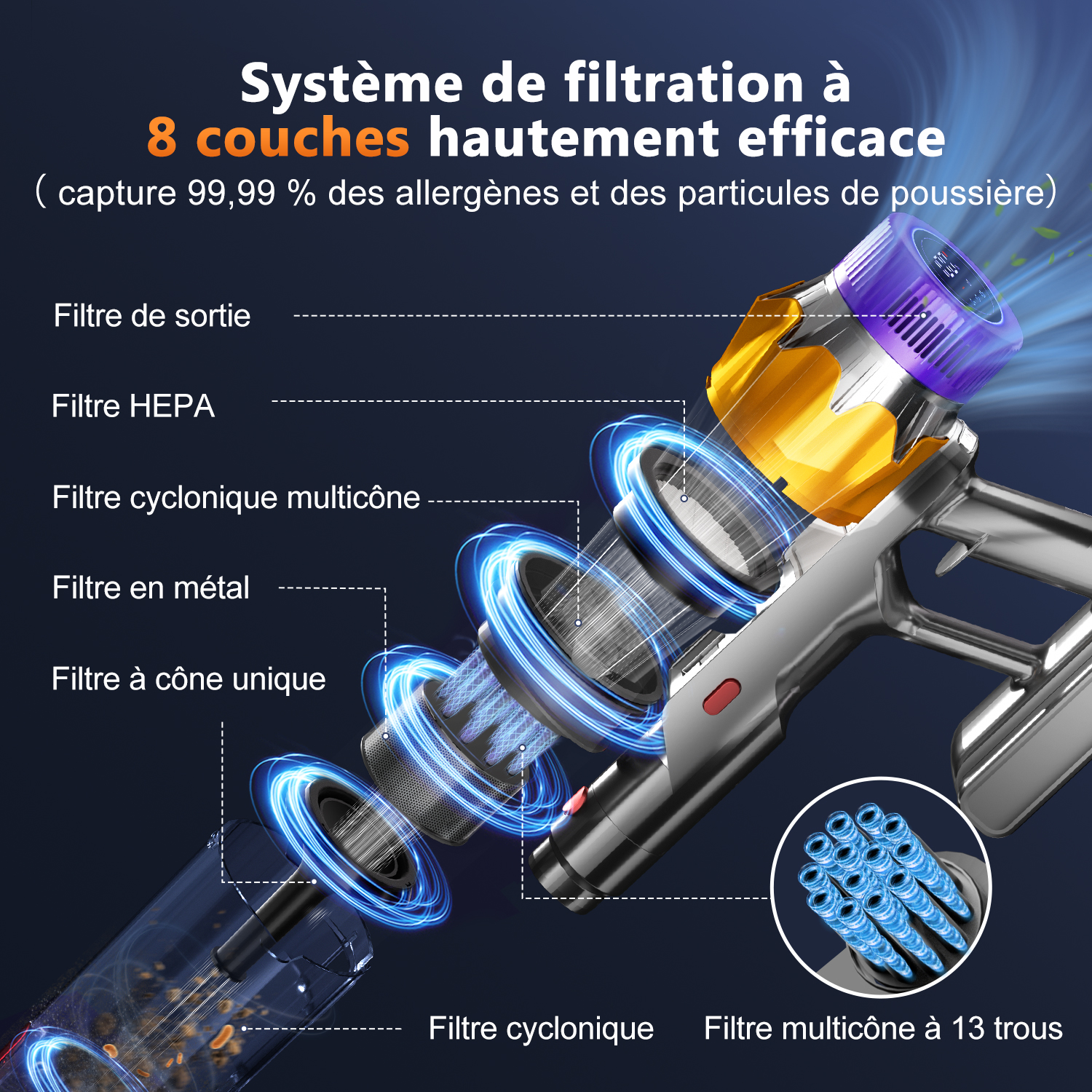 Système de filtration à 8 couches hautement efficace
( capture 99,99 % des allergènes et des particules de poussière)

Filtre de sortie

Filtre HEPA

Filtre cyclonique multicône

Filtre en métal

Filtre à cône unique

Filtre cyclonique

Filtre multicône à 13 trous