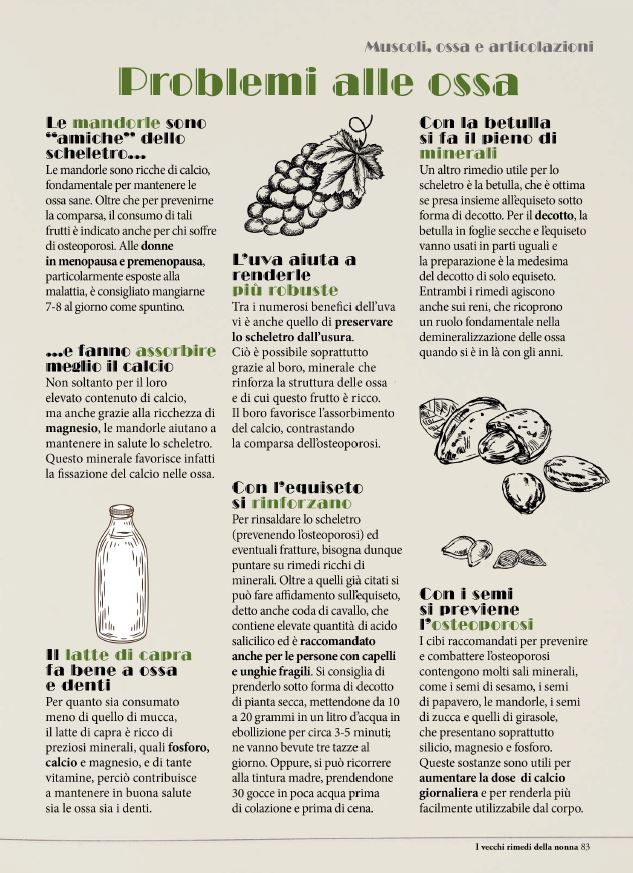 Muscoli, ossa e articolazioni

Problemi alle ossa

Le mandorle sono "amiche" dello scheletro...

Le mandorle sono ricche di calcio, fondamentale per mantenere le ossa sane. Oltre che per prevenirne la comparsa, il consumo di tali frutti è indicato anche per chi soffre di osteoporosi. Alle donne in menopausa e premenopausa, particolarmente esposte alla malattia, è consigliato mangiarne 7-8 al giorno come spuntino.

...e fanno assorbire meglio il calcio

Non soltanto per il loro elevato contenuto di calcio, ma anche grazie alla ricchezza di magnesio, le mandorle aiutano a mantenere in salute lo scheletro. Questo minerale favorisce infatti la fissazione del calcio nelle ossa.

Il latte di capra fa bene a ossa e denti

Per quanto sia consumato meno di quello di mucca, il latte di capra è ricco di preziosi minerali, quali fosforo, calcio e magnesio, e di tante vitamine, perciò contribuisce a mantenere in buona salute sia le ossa sia i denti.

L'uva aiuta a renderle più robuste

Tra i numerosi benefici dell'uva vi è anche quello di preservare lo scheletro dall'usura. Ciò è possibile soprattutto grazie al boro, minerale che rinforza la struttura delle ossa e di cui questo frutto è ricco. Il boro favorisce l'assorbimento del calcio, contrastando la comparsa dell'osteoporosi.

Con l'equiseto si rinforzano

Per rinsaldare lo scheletro (prevenendo l'osteoporosi) ed eventuali fratture, bisogna dunque puntare su rimedi ricchi di minerali. Oltre a quelli già citati si può fare affidamento sull'equiseto, detto anche coda di cavallo, che contiene elevate quantità di acido salicilico ed è raccomandato anche per le persone con capelli e unghie fragili. Si consiglia di prenderlo sotto forma di decotto di pianta secca, mettendone da 10 a 20 grammi in un litro d'acqua in ebollizione per circa 3-5 minuti; ne vanno bevute tre tazze al giorno. Oppure, si può ricorrere alla tintura madre, prendendone 30 gocce in poca acqua prima di colazione e prima di cena.

Con la betulla si fa il pieno di minerali

Un altro rimedio utile per lo scheletro è la betulla, che è ottima se presa insieme all'equiseto sotto forma di decotto. Per il decotto, la betulla in foglie secche e l'equiseto vanno usati in parti uguali e la preparazione è la medesima del decotto di solo equiseto. Entrambi i rimedi agiscono anche sui reni, che ricoprono un ruolo fondamentale nella demineralizzazione delle ossa quando si è in là con gli anni.

Con i semi si previene l'osteoporosi

I cibi raccomandati per prevenire e combattere l'osteoporosi contengono molti sali minerali, come i semi di sesamo, i semi di papavero, le mandorle, i semi di zucca e quelli di girasole, che presentano soprattutto silicio, magnesio e fosforo. Queste sostanze sono utili per aumentare la dose di calcio giornaliera e per renderla più facilmente utilizzabile dal corpo.

I vecchi rimedi della nonna 83