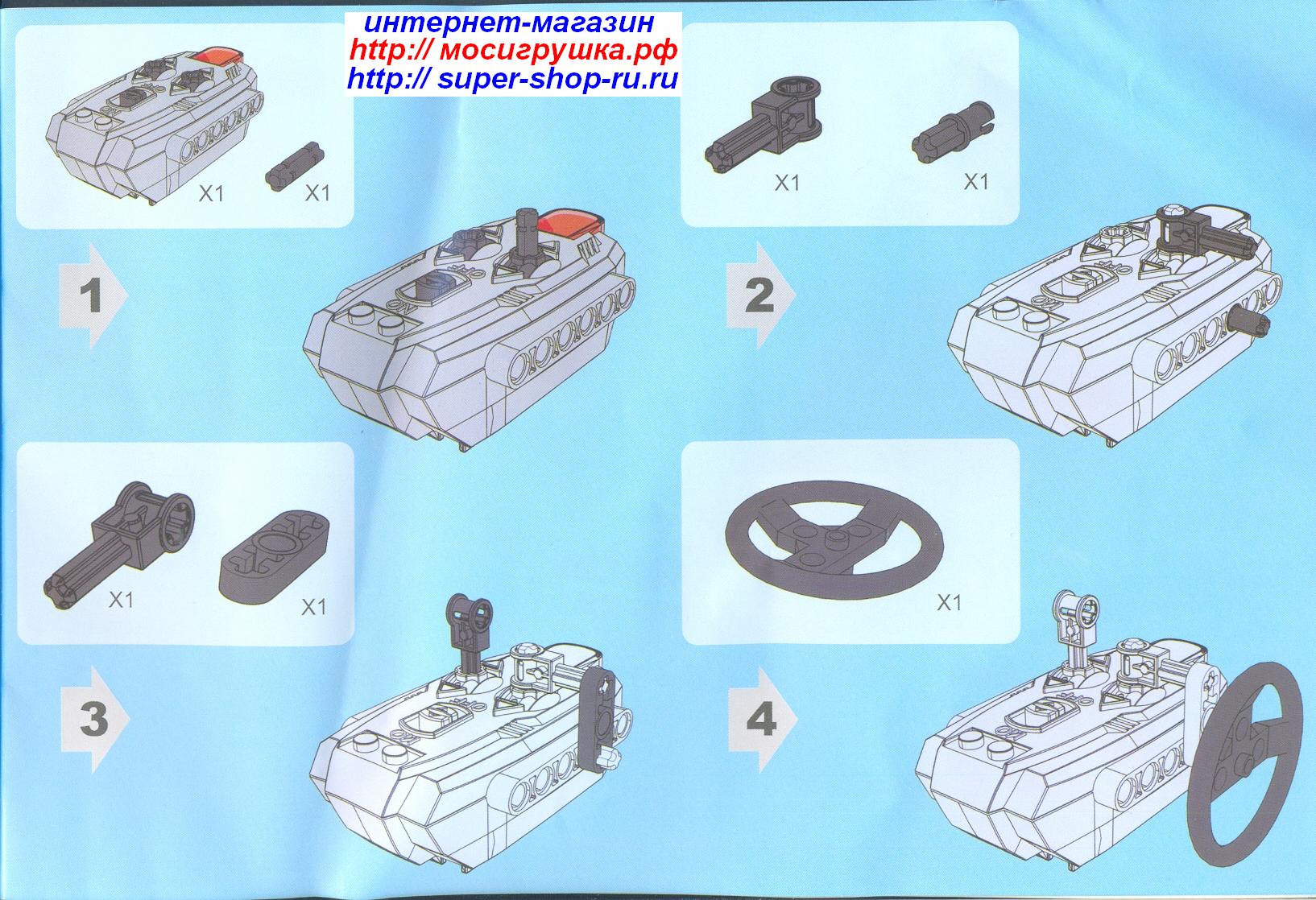 интернет-магазин
http:// мосигрушка.рф
http:// super-shop-ru.ru

X1 X1

1

X1 X1

2

X1 X1

3

X1

4