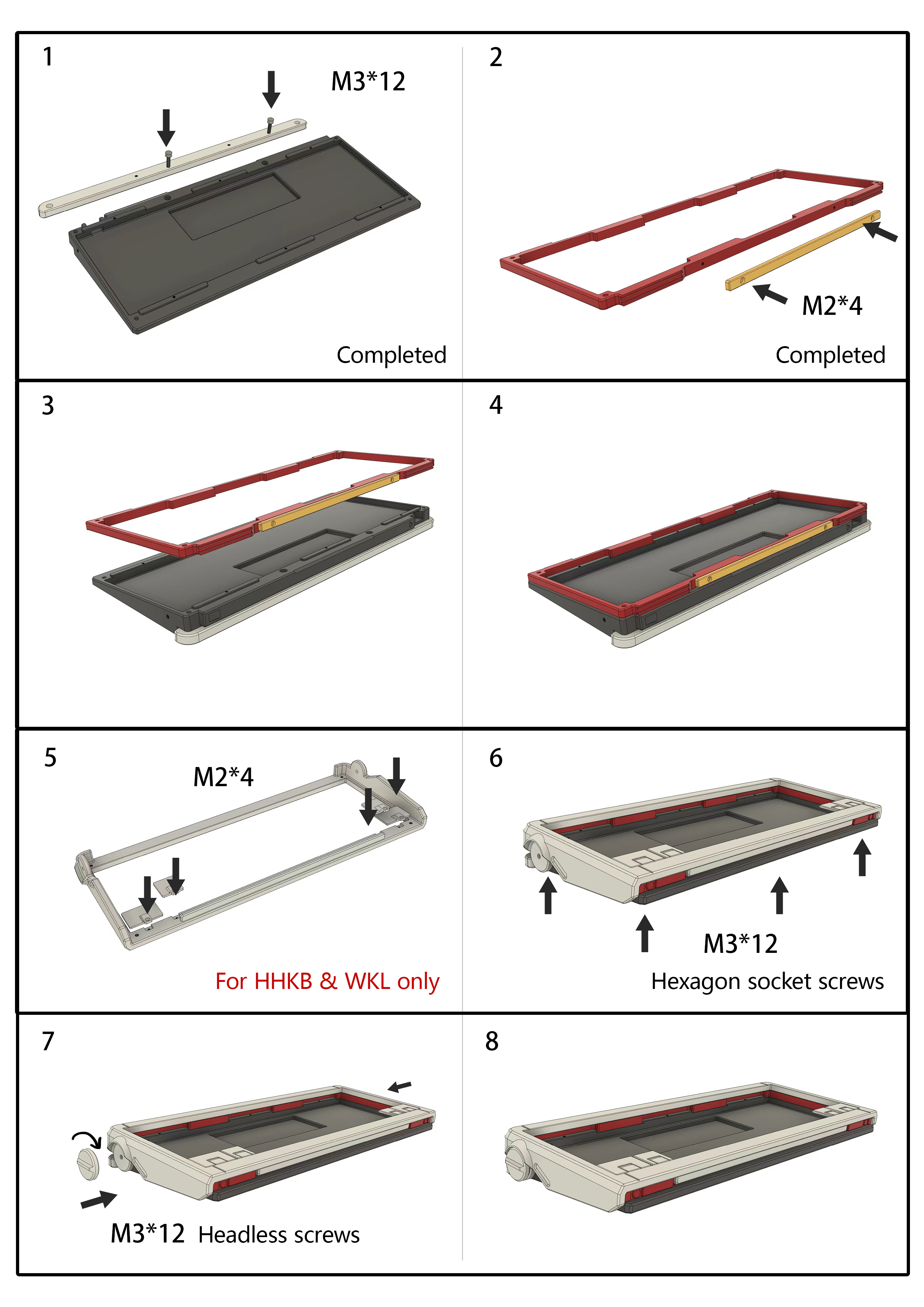 1

M3*12

Completed

2

M2*4

Completed

3

4

5

M2*4

For HHKB & WKL only

6

M3*12

Hexagon socket screws

7

M3*12 Headless screws

8