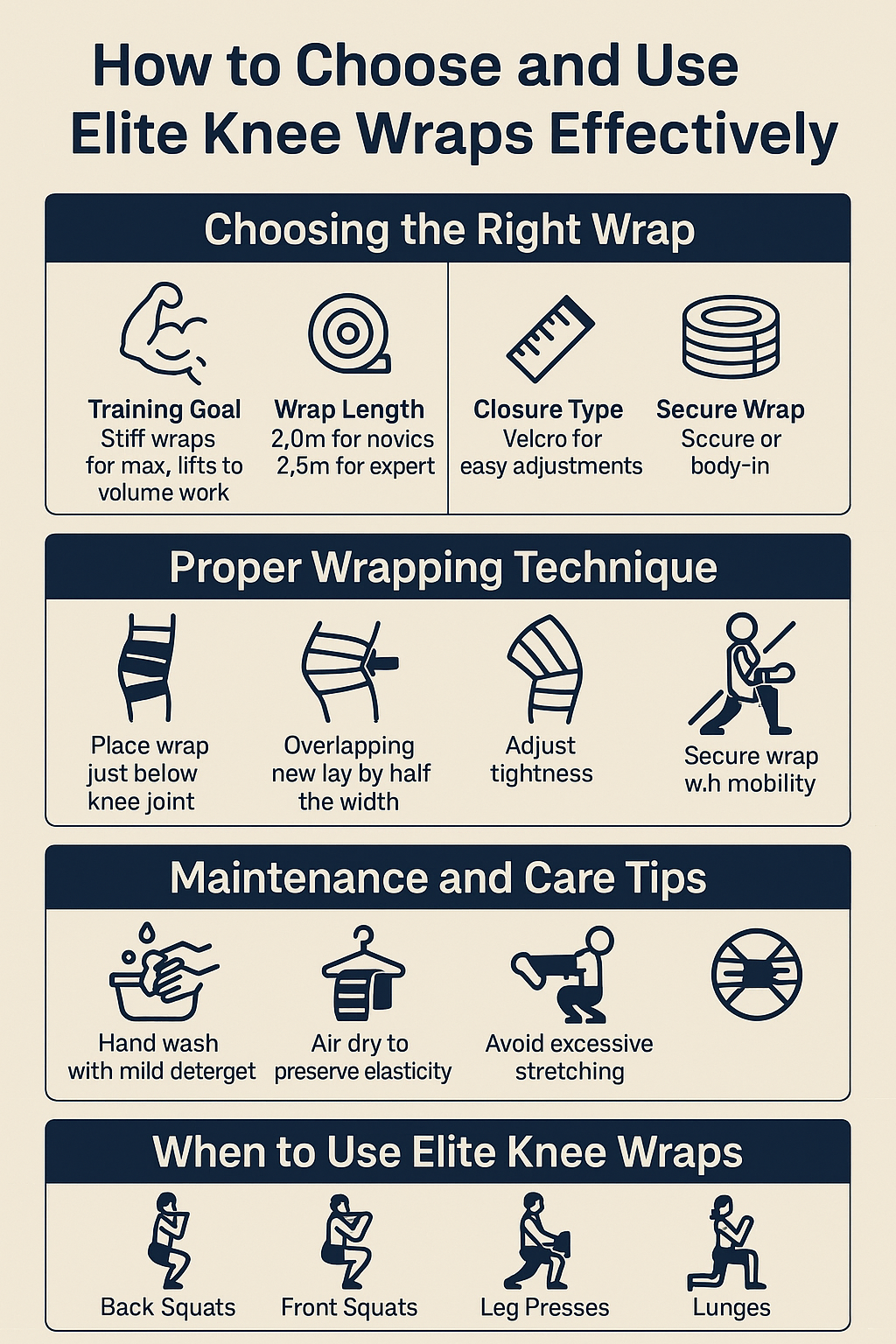 How to Choose and Use Elite Knee Wraps Effectively

Choosing the Right Wrap

Training Goal
Stiff wraps for max, lifts to volume work

Wrap Length
2,0m for novics 2,5m for expert

Closure Type
Velcro for easy adjustments

Secure Wrap
Sccure or body-in

Proper Wrapping Technique

Place wrap just below knee joint

Overlapping new lay by half the width

Adjust tightness

Secure wrap w.h mobility

Maintenance and Care Tips

Hand wash with mild deterget

Air dry to preserve elasticity

Avoid excessive stretching

When to Use Elite Knee Wraps

Back Squats

Front Squats

Leg Presses

Lunges