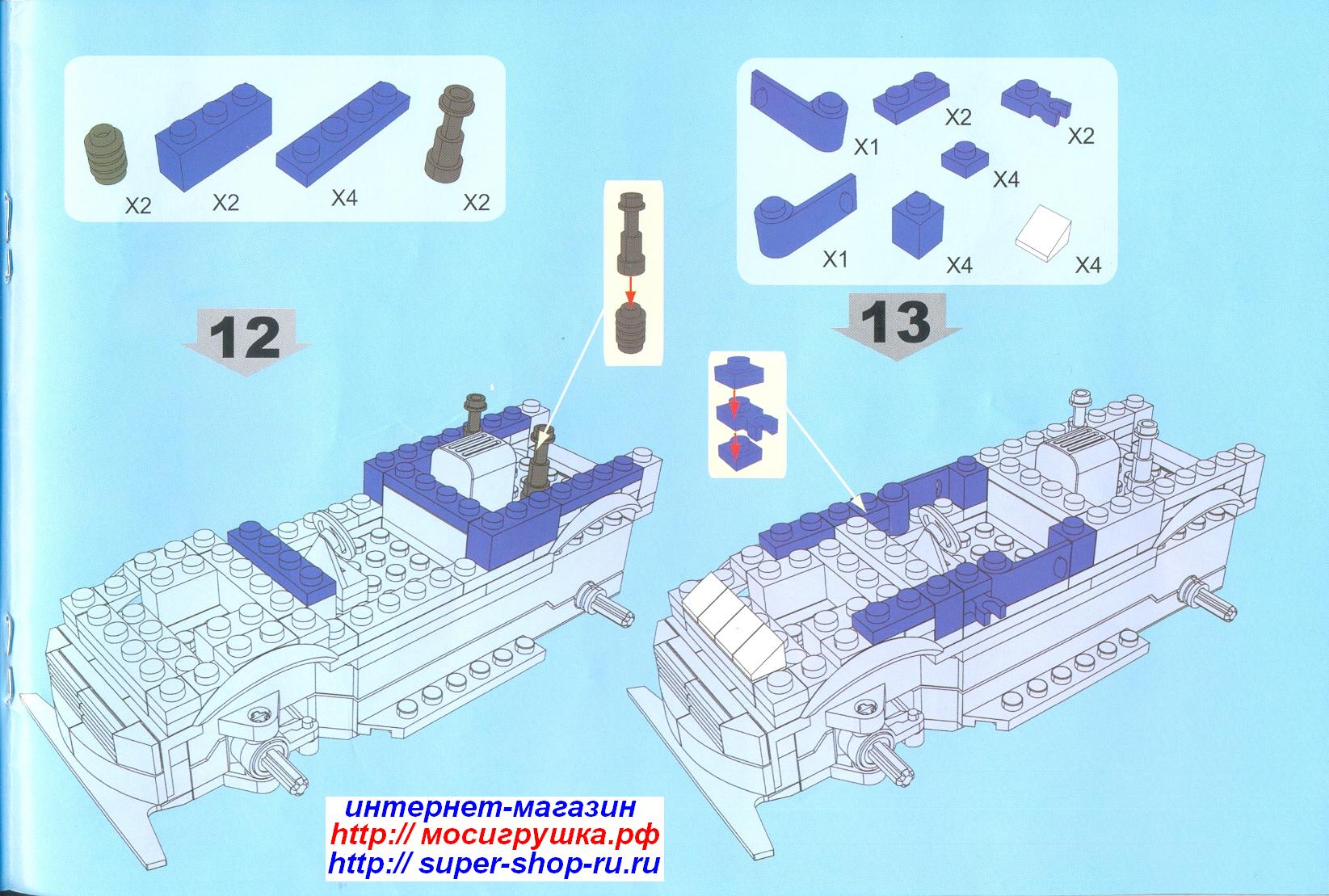 X2 X2 X4 X2

12

X1 X2 X2
X4
X1 X4 X4

13

интернет-магазин
http:// мосигрушка.рф
http:// super-shop-ru.ru