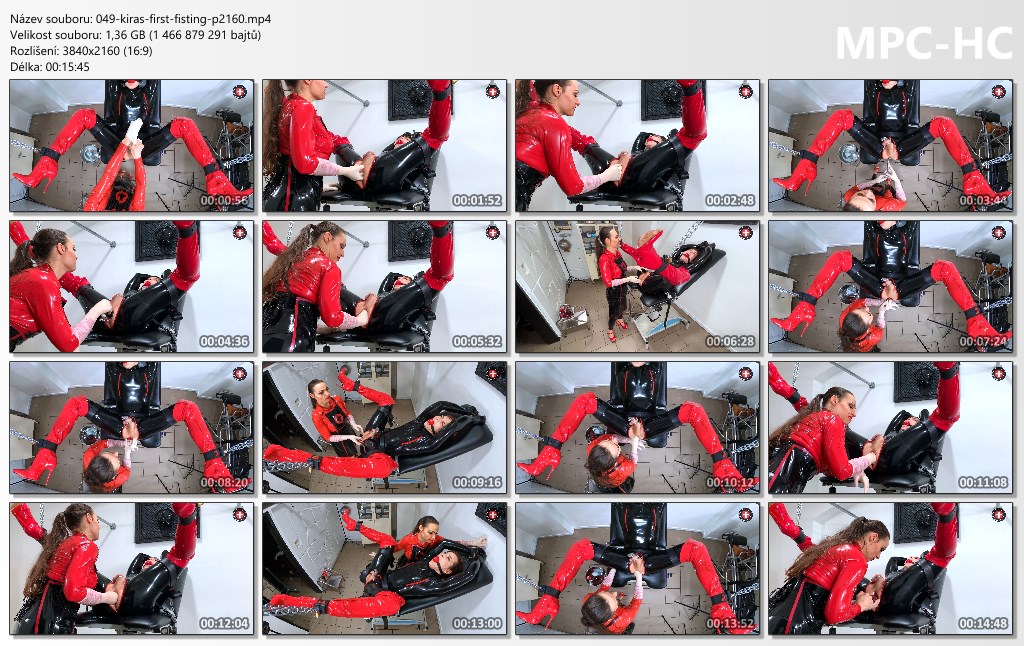 Název souboru: 049-kiras-first-fisting-p2160.mp4
Velikost souboru: 1,36 GB (1 466 879 291 bajtů)
Rozlišení: 3840x2160 (16:9)
Délka: 00:15:45

MPC-HC

00:00:56
00:01:52
00:02:48
00:03:44
00:04:36
00:05:32
00:06:28
00:07:24
00:08:20
00:09:16
00:10:12
00:11:08
00:12:04
00:13:00
00:13:52
00:14:48