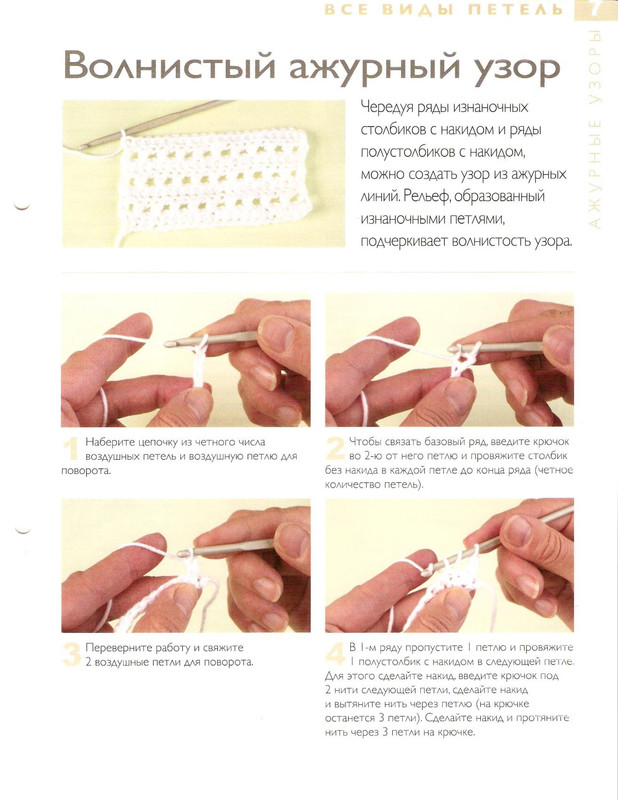 ВСЕ ВИДЫ ПЕТЕЛЬ 7

АЖУРНЫЕ УЗОРЫ

Волнистый ажурный узор

Чередуя ряды изнаночных столбиков с накидом и ряды полустолбиков с накидом, можно создать узор из ажурных линий. Рельеф, образованный изнаночными петлями, подчеркивает волнистость узора.

1 Наберите цепочку из четного числа воздушных петель и воздушную петлю для поворота.

2 Чтобы связать базовый ряд, введите крючок во 2-ю от него петлю и провяжите столбик без накида в каждой петле до конца ряда (четное количество петель).

3 Переверните работу и свяжите 2 воздушные петли для поворота.

4 В 1-м ряду пропустите 1 петлю и провяжите 1 полустолбик с накидом в следующей петле. Для этого сделайте накид, введите крючок под 2 нити следующей петли, сделайте накид и вытяните нить через петлю (на крючке останется 3 петли). Сделайте накид и протяните нить через 3 петли на крючке.