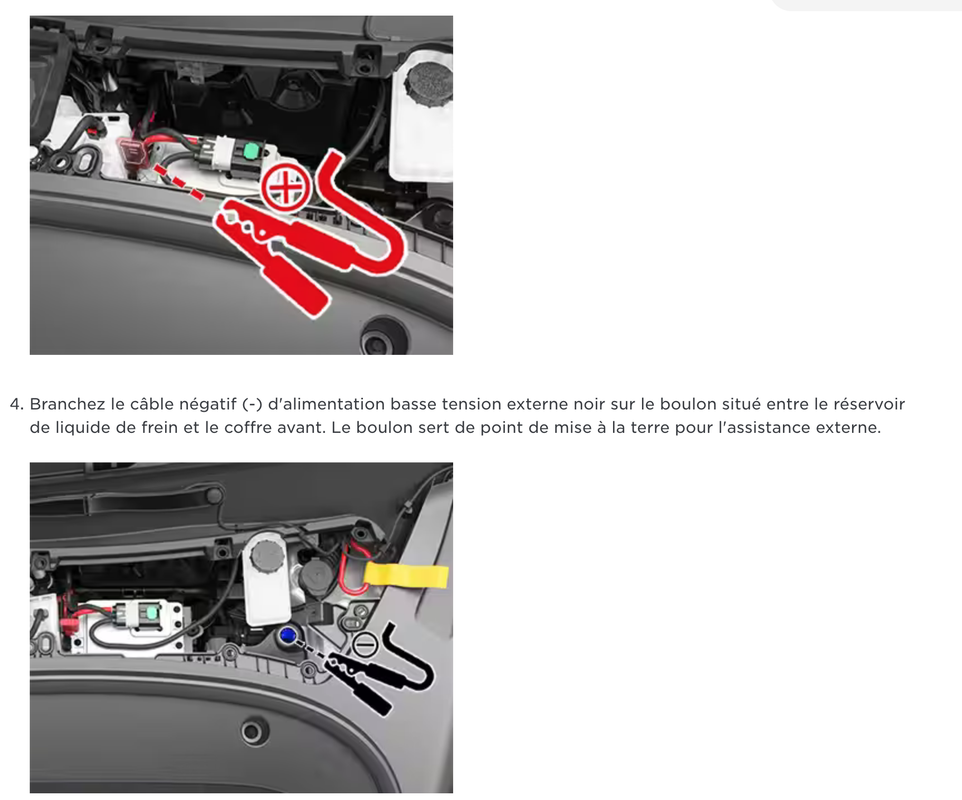 4. Branchez le câble négatif (-) d'alimentation basse tension externe noir sur le boulon situé entre le réservoir de liquide de frein et le coffre avant. Le boulon sert de point de mise à la terre pour l'assistance externe.