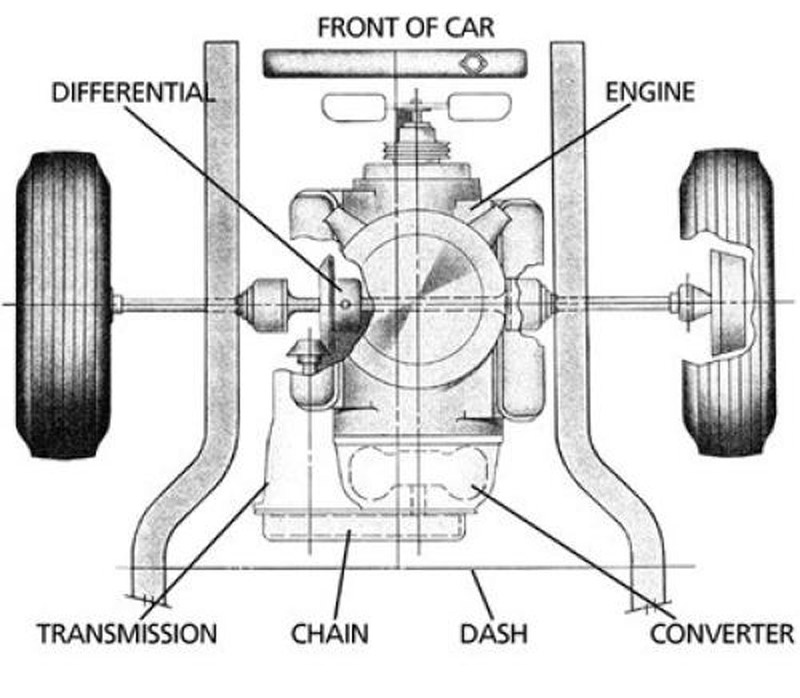 FRONT OF CAR
DIFFERENTIAL
ENGINE
TRANSMISSION
CHAIN
DASH
CONVERTER