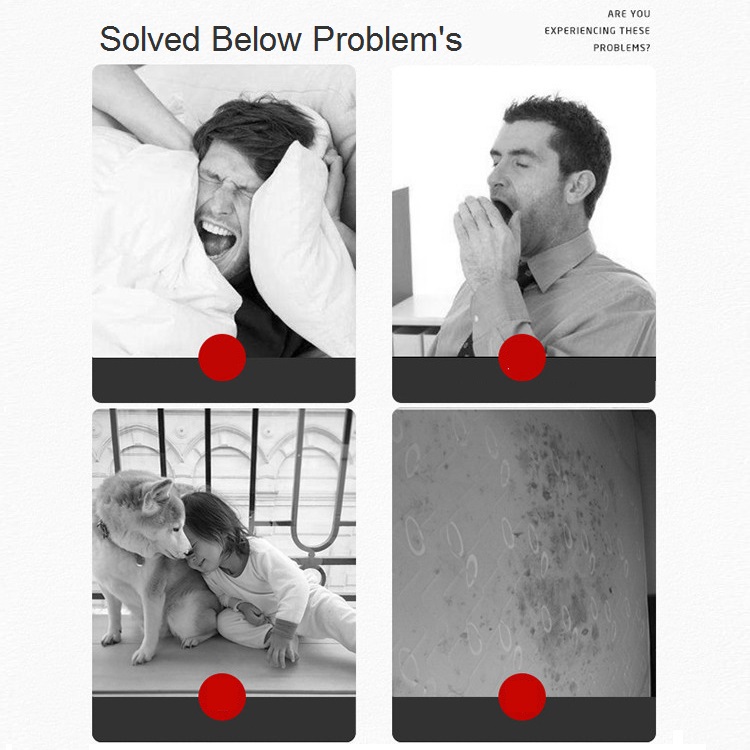 Solved Below Problem's

ARE YOU EXPERIENCING THESE PROBLEMS?