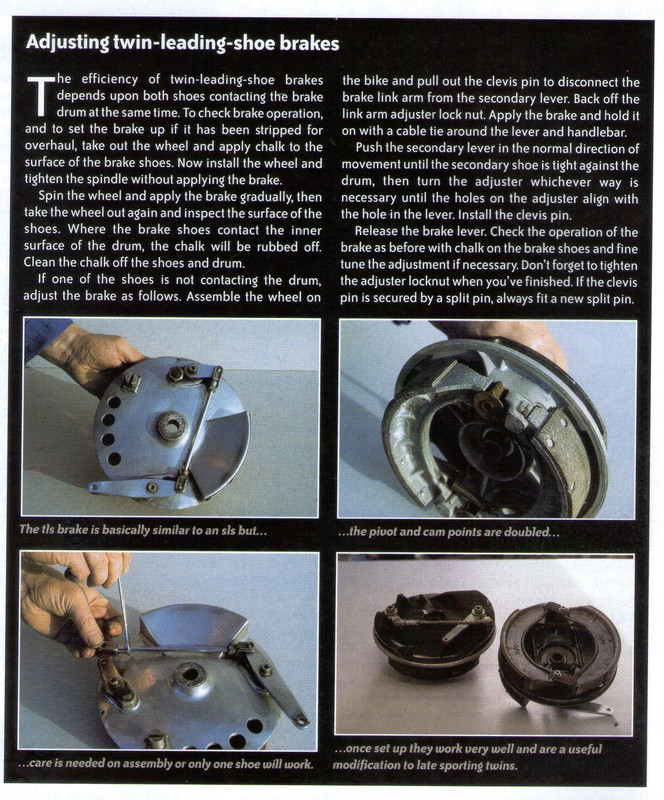 Adjusting twin-leading-shoe brakes

The efficiency of twin-leading-shoe brakes depends upon both shoes contacting the brake drum at the same time. To check brake operation, and to set the brake up if it has been stripped for overhaul, take out the wheel and apply chalk to the surface of the brake shoes. Now install the wheel and tighten the spindle without applying the brake.

Spin the wheel and apply the brake gradually, then take the wheel out again and inspect the surface of the shoes. Where the brake shoes contact the inner surface of the drum, the chalk will be rubbed off. Clean the chalk off the shoes and drum.

If one of the shoes is not contacting the drum, adjust the brake as follows. Assemble the wheel on the bike and pull out the clevis pin to disconnect the brake link arm from the secondary lever. Back off the link arm adjuster lock nut. Apply the brake and hold it on with a cable tie around the lever and handlebar.

Push the secondary lever in the normal direction of movement until the secondary shoe is tight against the drum, then turn the adjuster whichever way is necessary until the holes on the adjuster align with the hole in the lever. Install the clevis pin.

Release the brake lever. Check the operation of the brake as before with chalk on the brake shoes and fine tune the adjustment if necessary. Don't forget to tighten the adjuster locknut when you've finished. If the clevis pin is secured by a split pin, always fit a new split pin.

The tls brake is basically similar to an sls but...

...the pivot and cam points are doubled...

...care is needed on assembly or only one shoe will work.

...once set up they work very well and are a useful modification to late sporting twins.