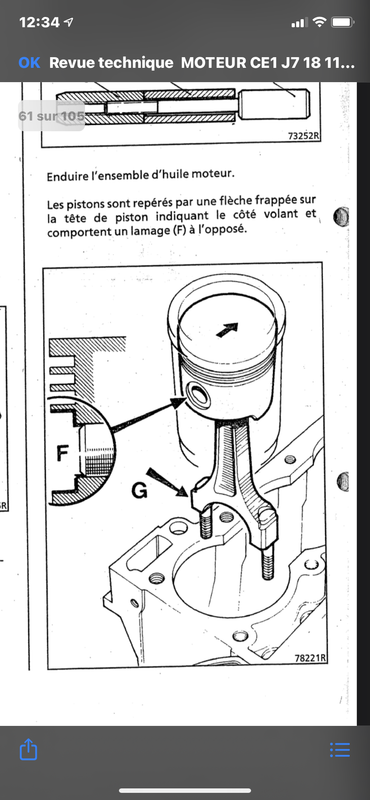 12:34

OK Revue technique MOTEUR CE1 J7 18 11...

61 sur 105

73252R

Enduire l'ensemble d'huile moteur.

Les pistons sont repérés par une flèche frappée sur la tête de piston indiquant le côté volant et comportent un lamage (F) à l'opposé.

F

G

78221R