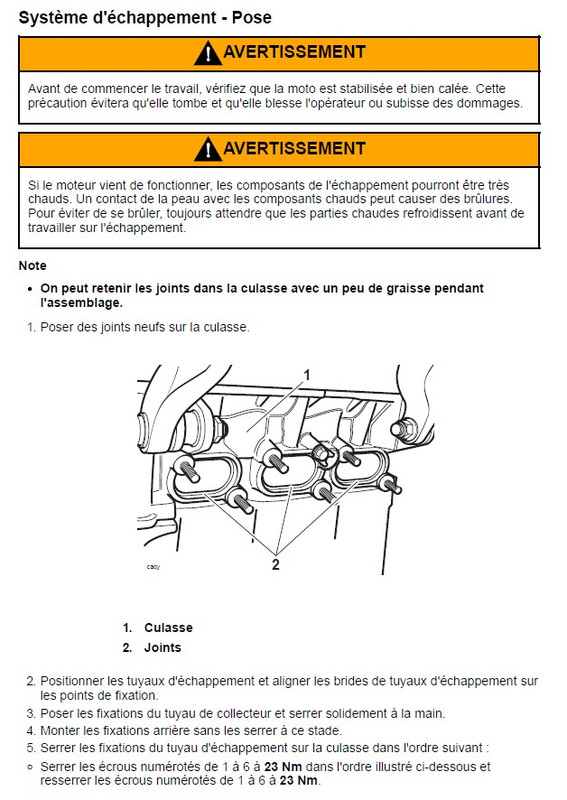 Système d'échappement - Pose

AVERTISSEMENT

Avant de commencer le travail, vérifiez que la moto est stabilisée et bien calée. Cette précaution évitera qu'elle tombe et qu'elle blesse l'opérateur ou subisse des dommages.

AVERTISSEMENT

Si le moteur vient de fonctionner, les composants de l'échappement pourront être très chauds. Un contact de la peau avec les composants chauds peut causer des brûlures. Pour éviter de se brûler, toujours attendre que les parties chaudes refroidissent avant de travailler sur l'échappement.

Note

• On peut retenir les joints dans la culasse avec un peu de graisse pendant l'assemblage.

1. Poser des joints neufs sur la culasse.

1

2

caoy

1. Culasse
2. Joints

2. Positionner les tuyaux d'échappement et aligner les brides de tuyaux d'échappement sur les points de fixation.
3. Poser les fixations du tuyau de collecteur et serrer solidement à la main.
4. Monter les fixations arrière sans les serrer à ce stade.
5. Serrer les fixations du tuyau d'échappement sur la culasse dans l'ordre suivant :
○ Serrer les écrous numérotés de 1 à 6 à 23 Nm dans l'ordre illustré ci-dessous et resserrer les écrous numérotés de 1 à 6 à 23 Nm.