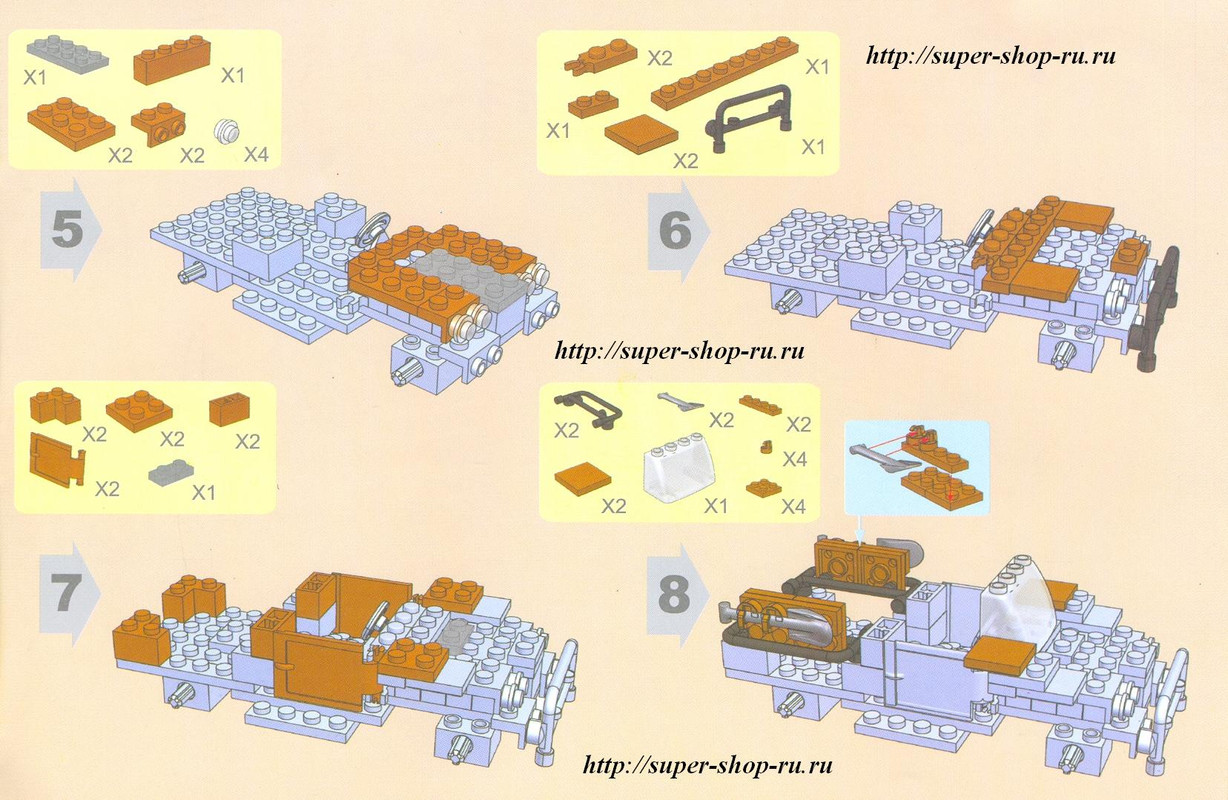 X1
X1
X2
X2
X4

5

X2
X1
X1
X2
X1

http://super-shop-ru.ru

6

http://super-shop-ru.ru

X2
X2
X2
X2
X1

7

X2
X2
X2
X4
X2
X1
X4

8

http://super-shop-ru.ru