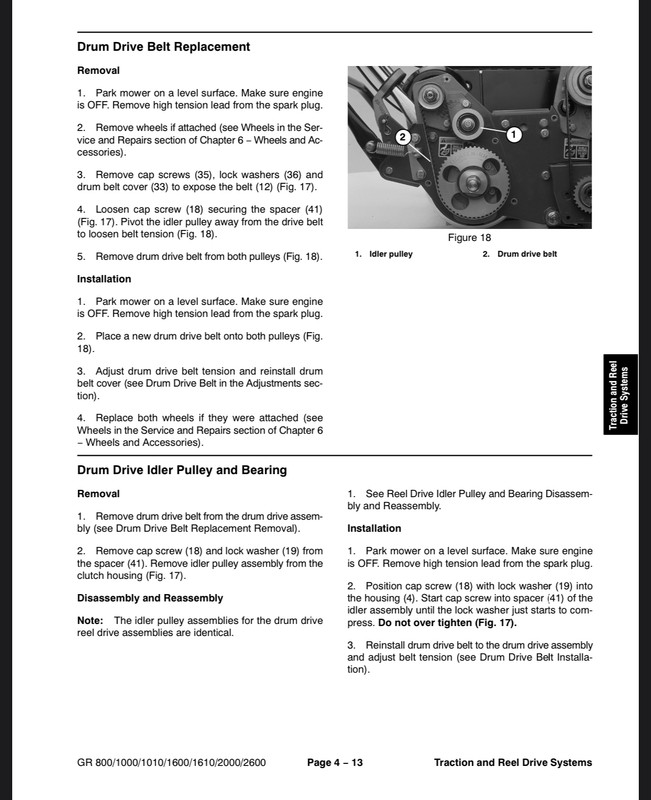 Drum Drive Belt Replacement

Removal

1. Park mower on a level surface. Make sure engine is OFF. Remove high tension lead from the spark plug.

2. Remove wheels if attached (see Wheels in the Service and Repairs section of Chapter 6 – Wheels and Accessories).

3. Remove cap screws (35), lock washers (36) and drum belt cover (33) to expose the belt (12) (Fig. 17).

4. Loosen cap screw (18) securing the spacer (41) (Fig. 17). Pivot the idler pulley away from the drive belt to loosen belt tension (Fig. 18).

5. Remove drum drive belt from both pulleys (Fig. 18).

Installation

1. Park mower on a level surface. Make sure engine is OFF. Remove high tension lead from the spark plug.

2. Place a new drum drive belt onto both pulleys (Fig. 18).

3. Adjust drum drive belt tension and reinstall drum belt cover (see Drum Drive Belt in the Adjustments section).

4. Replace both wheels if they were attached (see Wheels in the Service and Repairs section of Chapter 6 – Wheels and Accessories).

2

1

Figure 18

1. Idler pulley

2. Drum drive belt

Traction and Reel Drive Systems

Drum Drive Idler Pulley and Bearing

Removal

1. Remove drum drive belt from the drum drive assembly (see Drum Drive Belt Replacement Removal).

2. Remove cap screw (18) and lock washer (19) from the spacer (41). Remove idler pulley assembly from the clutch housing (Fig. 17).

Disassembly and Reassembly

Note: The idler pulley assemblies for the drum drive reel drive assemblies are identical.

1. See Reel Drive Idler Pulley and Bearing Disassembly and Reassembly.

Installation

1. Park mower on a level surface. Make sure engine is OFF. Remove high tension lead from the spark plug.

2. Position cap screw (18) with lock washer (19) into the housing (4). Start cap screw into spacer (41) of the idler assembly until the lock washer just starts to compress. Do not over tighten (Fig. 17).

3. Reinstall drum drive belt to the drum drive assembly and adjust belt tension (see Drum Drive Belt Installation).

GR 800/1000/1010/1600/1610/2000/2600

Page 4 – 13

Traction and Reel Drive Systems