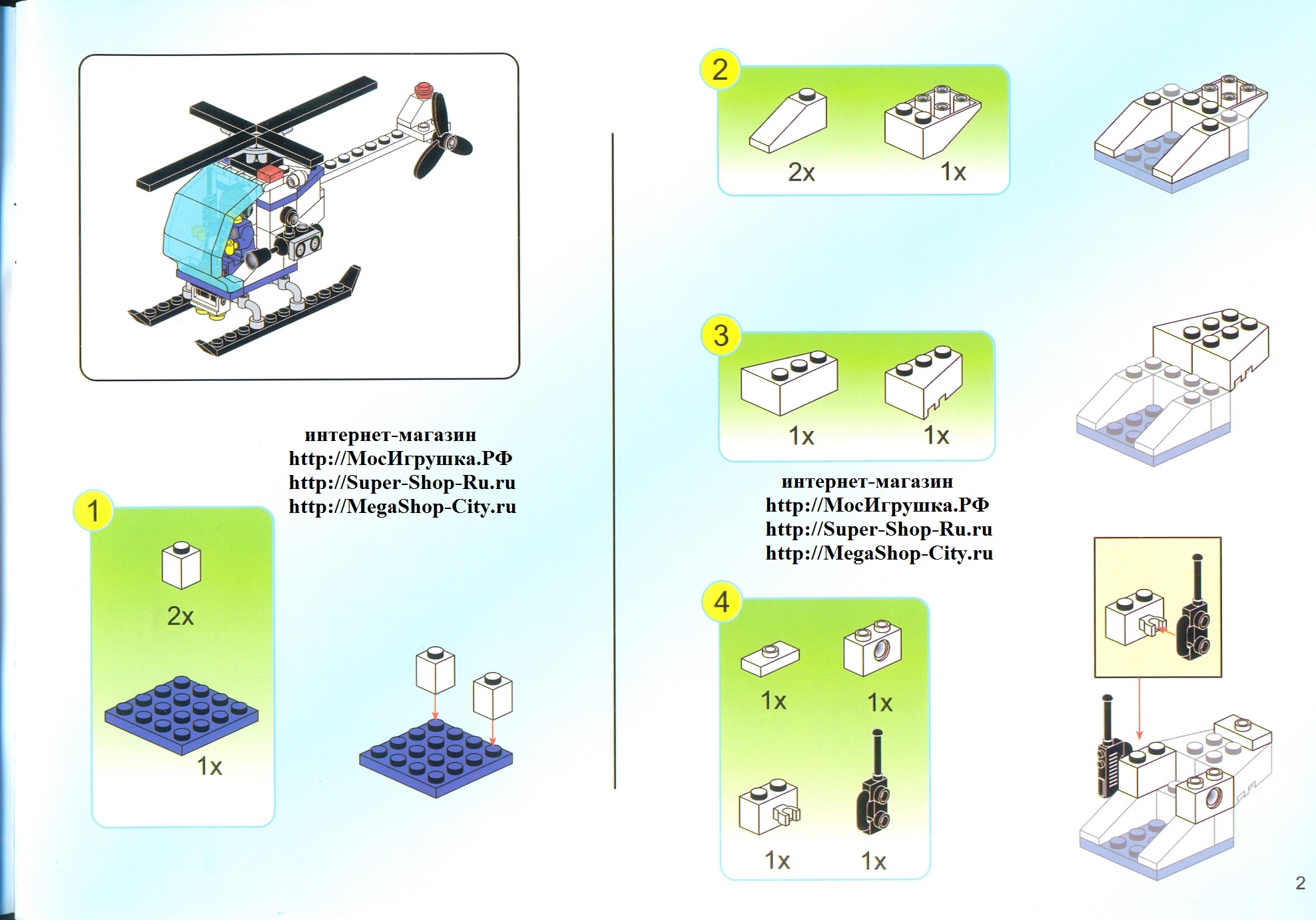 интернет-магазин
http://МосИгрушка.РФ
http://Super-Shop-Ru.ru
http://MegaShop-City.ru

1

2x

1x

2

2x

1x

3

1x

1x

интернет-магазин
http://МосИгрушка.РФ
http://Super-Shop-Ru.ru
http://MegaShop-City.ru

4

1x

1x

1x

1x

2