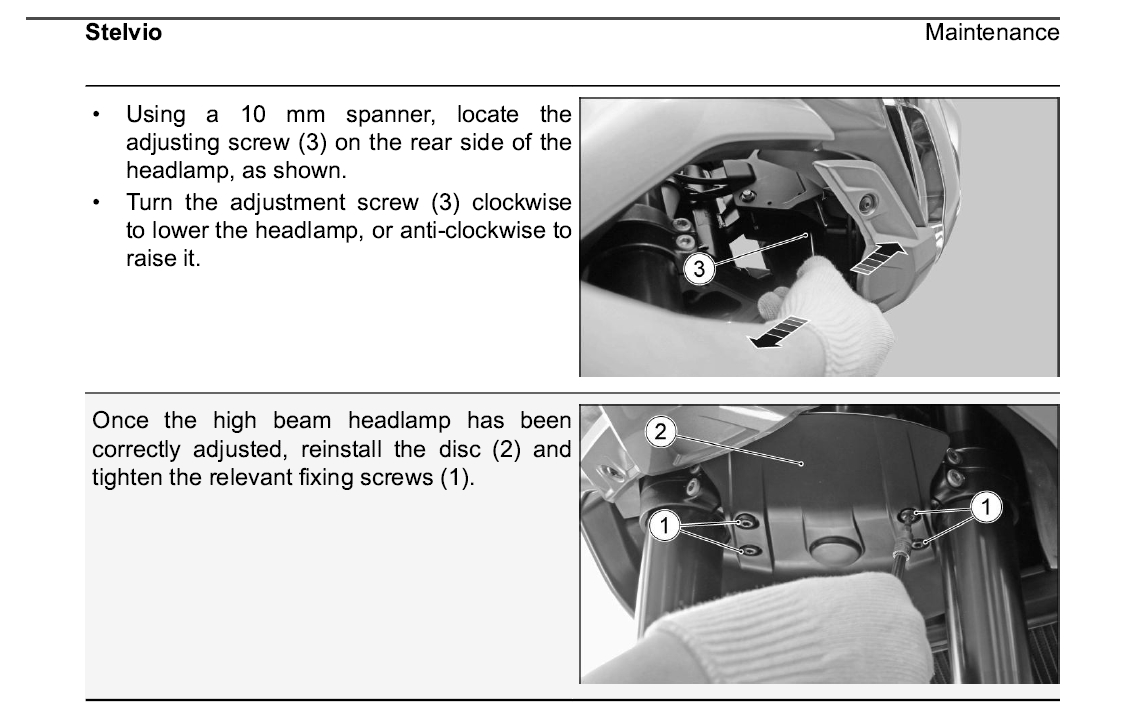 Stelvio

Maintenance

• Using a 10 mm spanner, locate the adjusting screw (3) on the rear side of the headlamp, as shown.
• Turn the adjustment screw (3) clockwise to lower the headlamp, or anti-clockwise to raise it.

3

Once the high beam headlamp has been correctly adjusted, reinstall the disc (2) and tighten the relevant fixing screws (1).

2

1

1